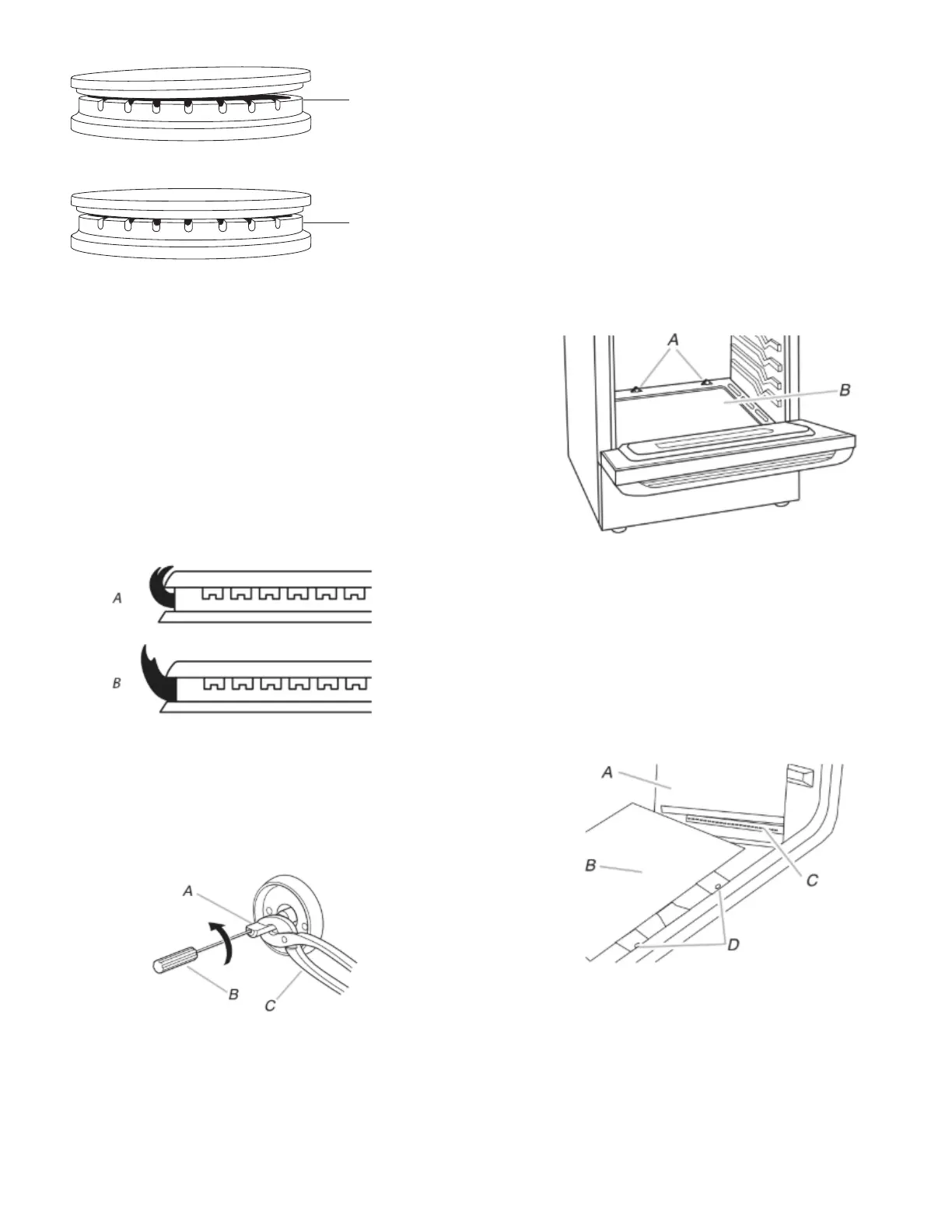 A

B

A

B

A

B

C

A

B

C

D