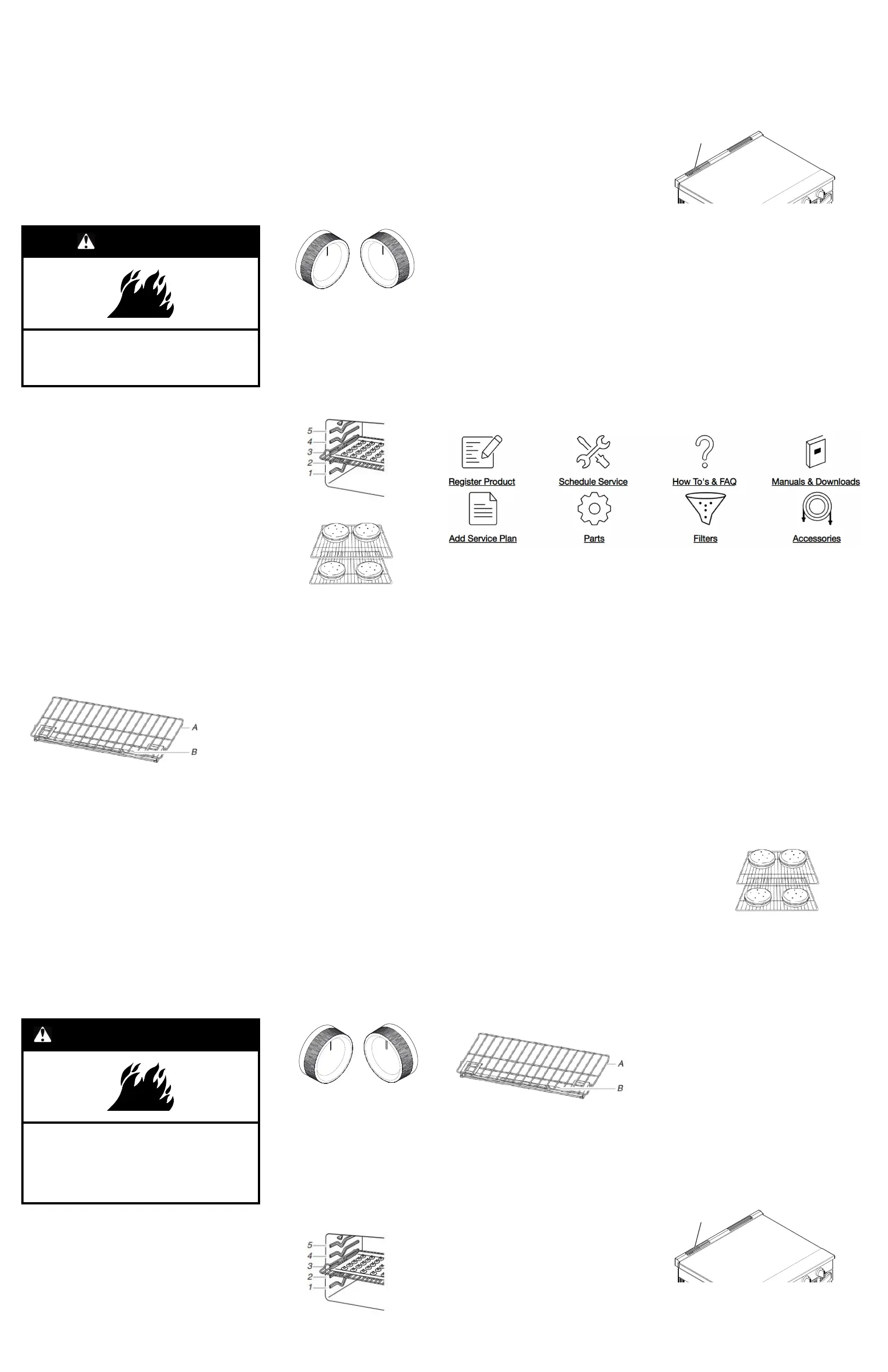 5
4
3
2
1

Register Product
Schedule Service
How To's & FAQ
Manuals & Downloads
Add Service Plan
Parts
Filters
Accessories

A
B

A
B

5
4
3
2
1