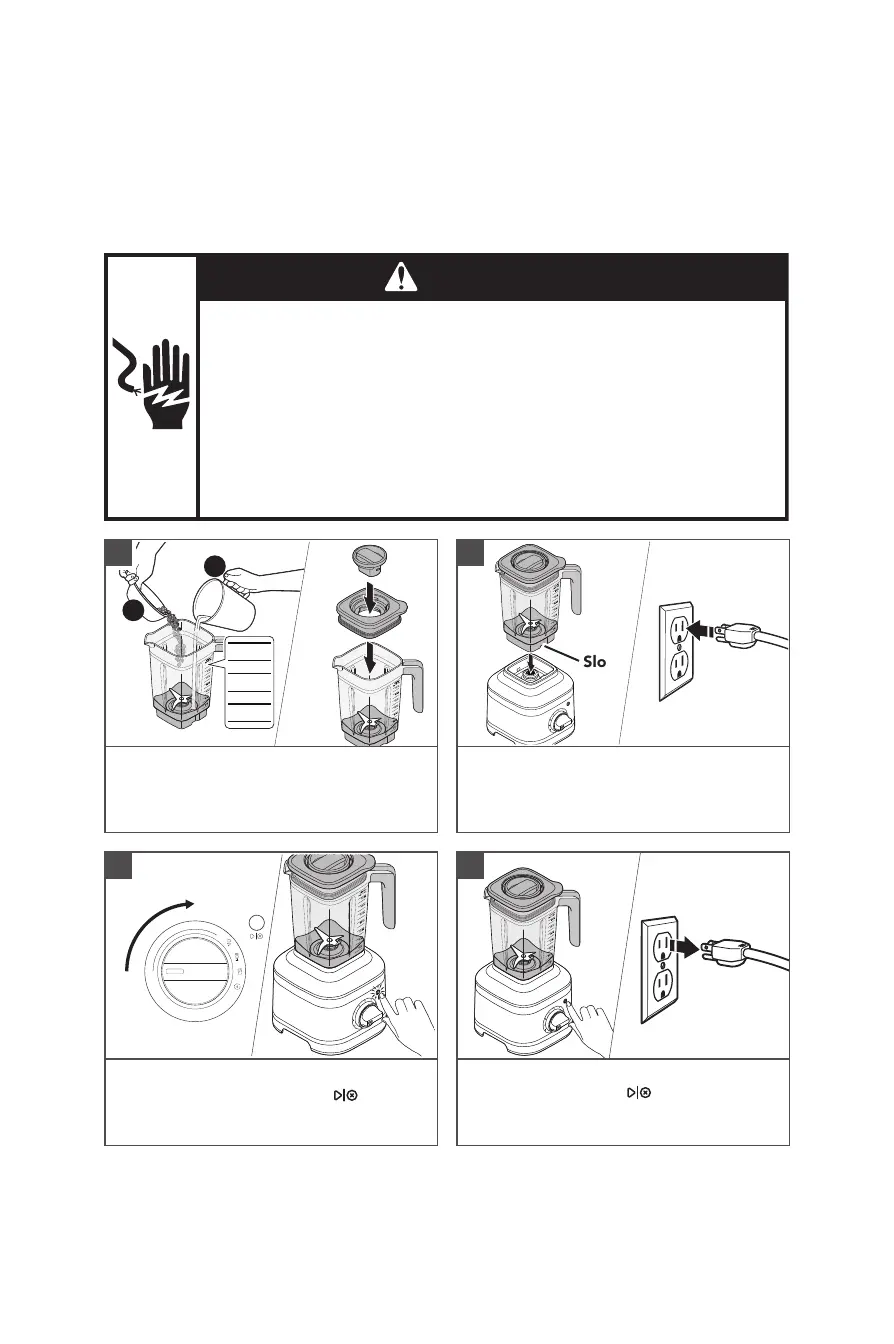 Slo