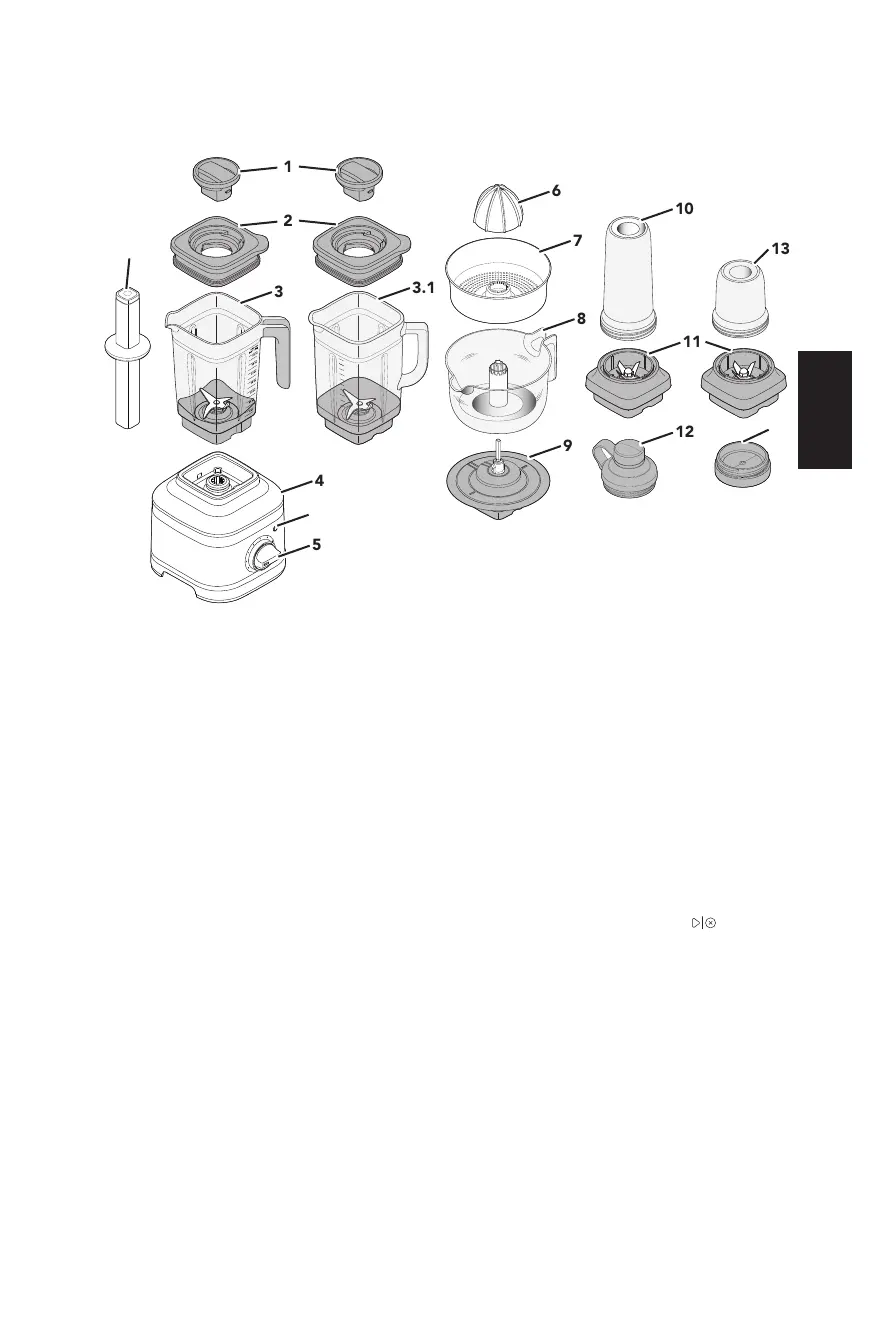 1
2
3
3.1
4
5
6
7
8
9
10
11
12
13