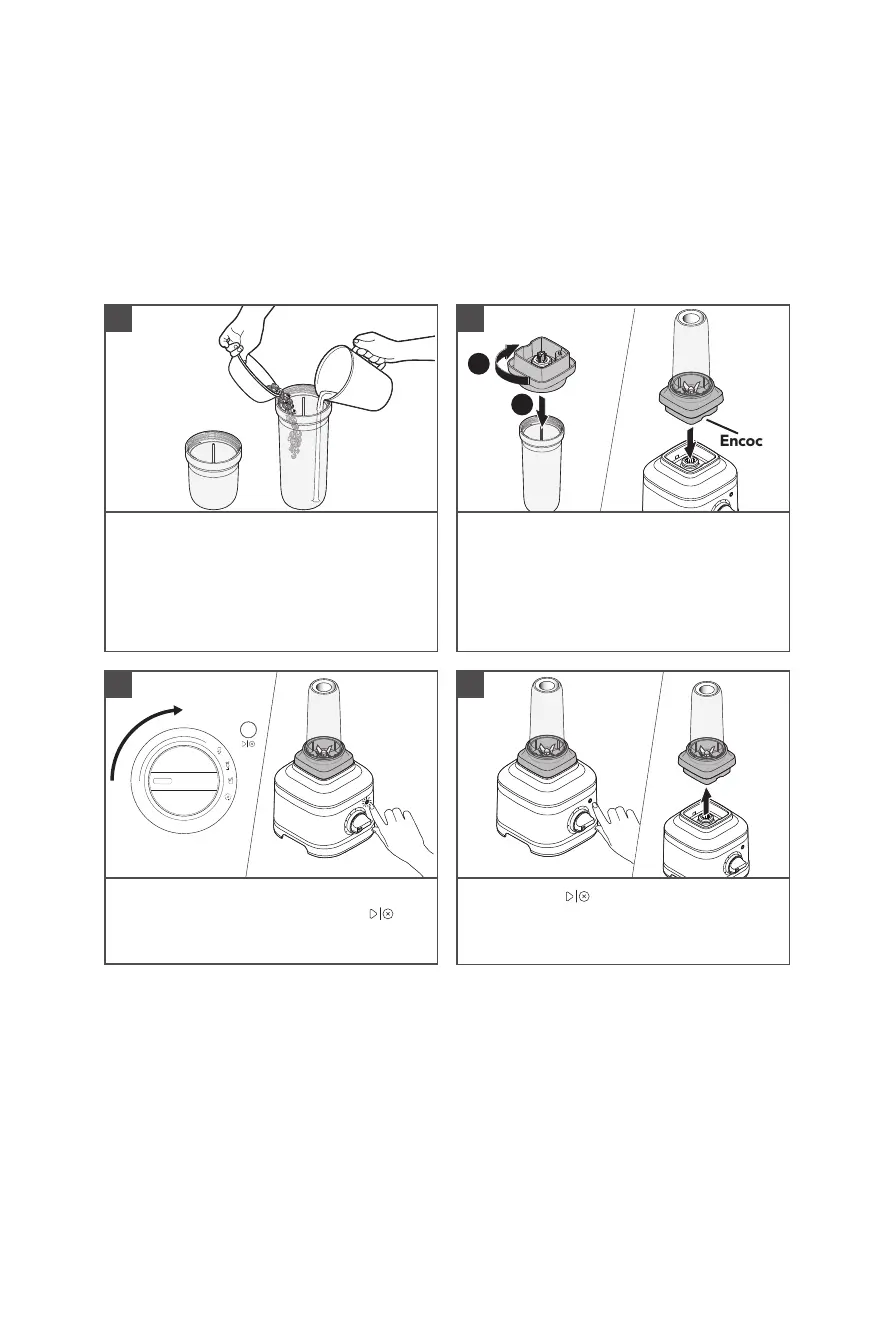 Encoc