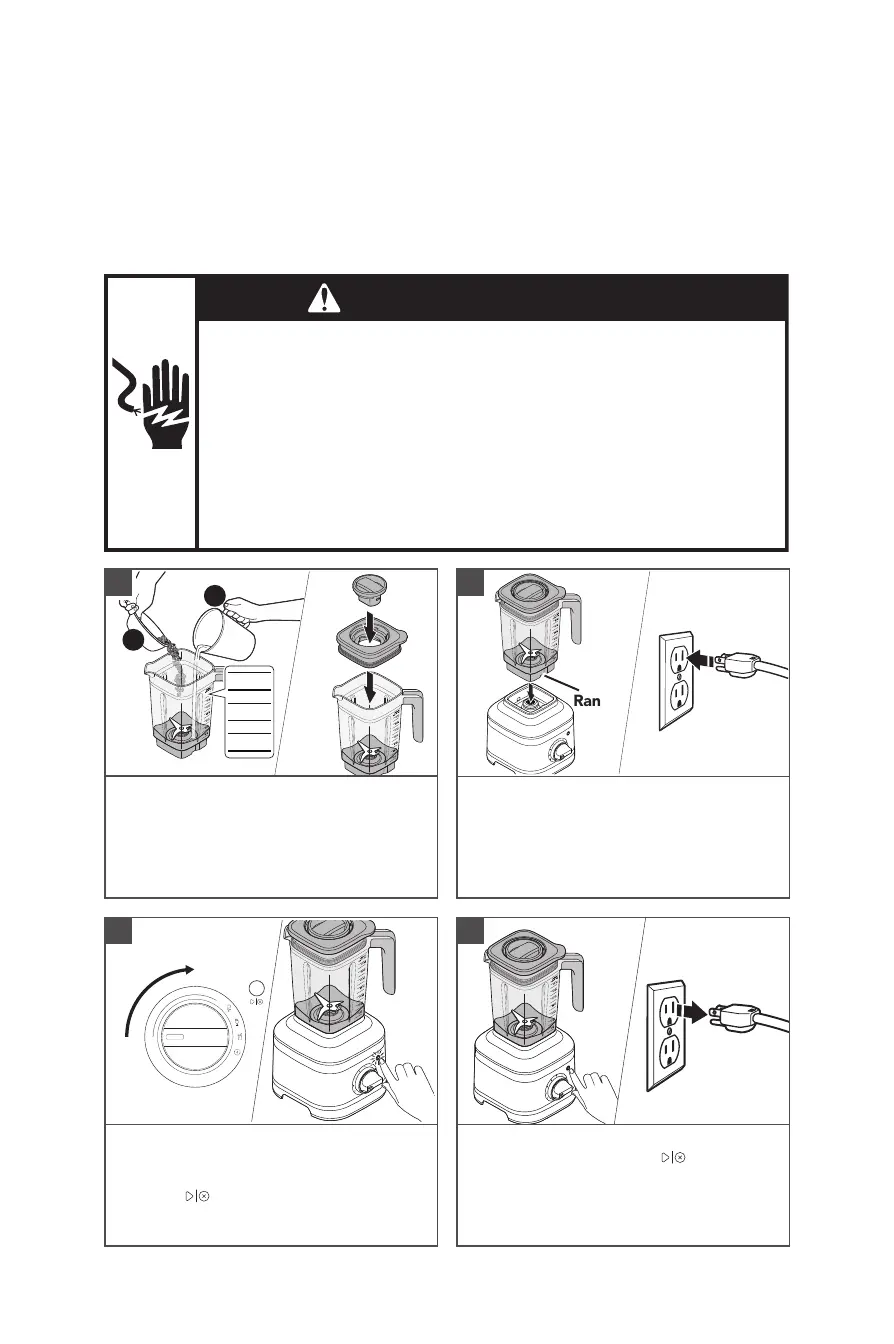 Ran