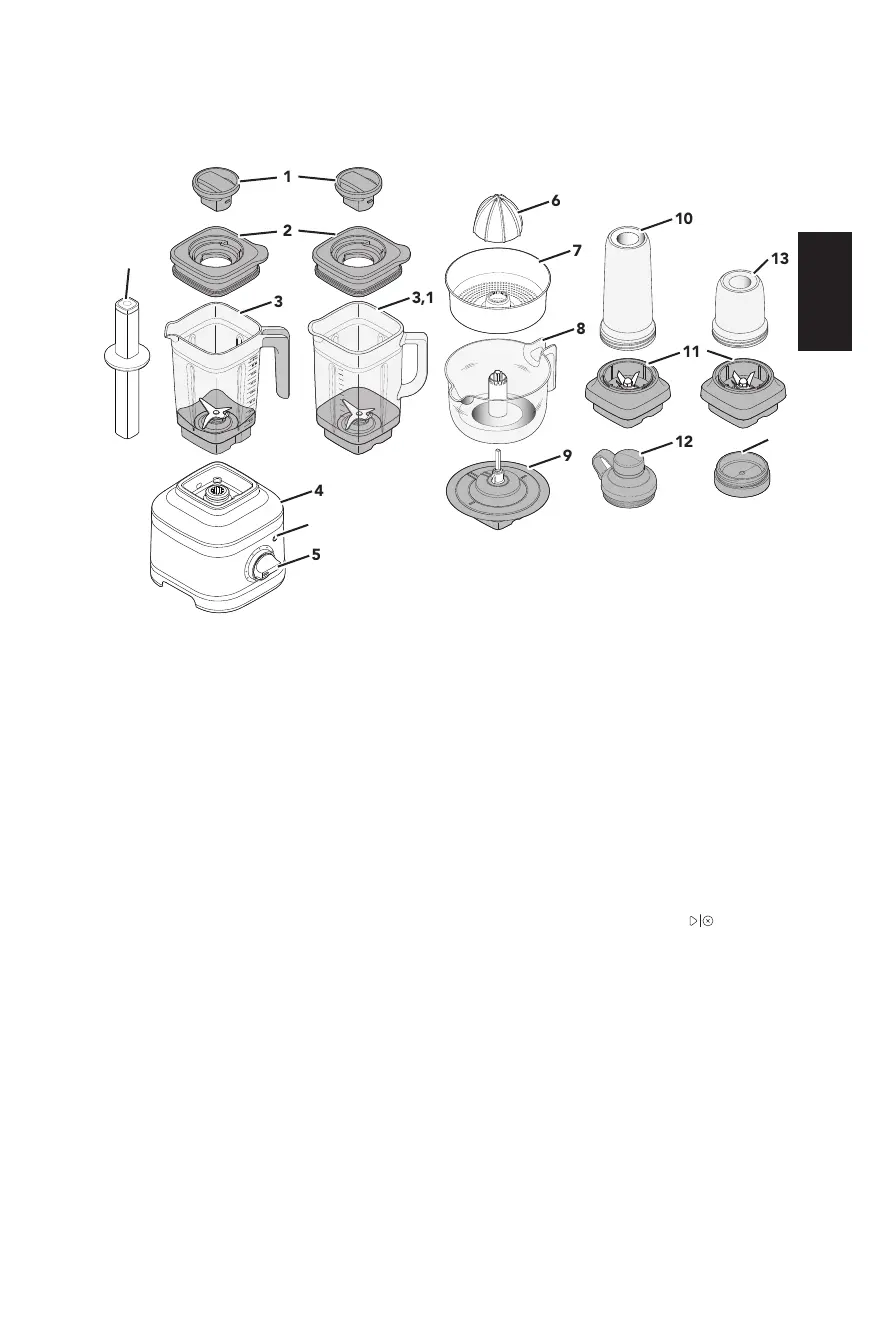 1
2
3
3,1
4
5
6
7
8
9
10
11
12
13