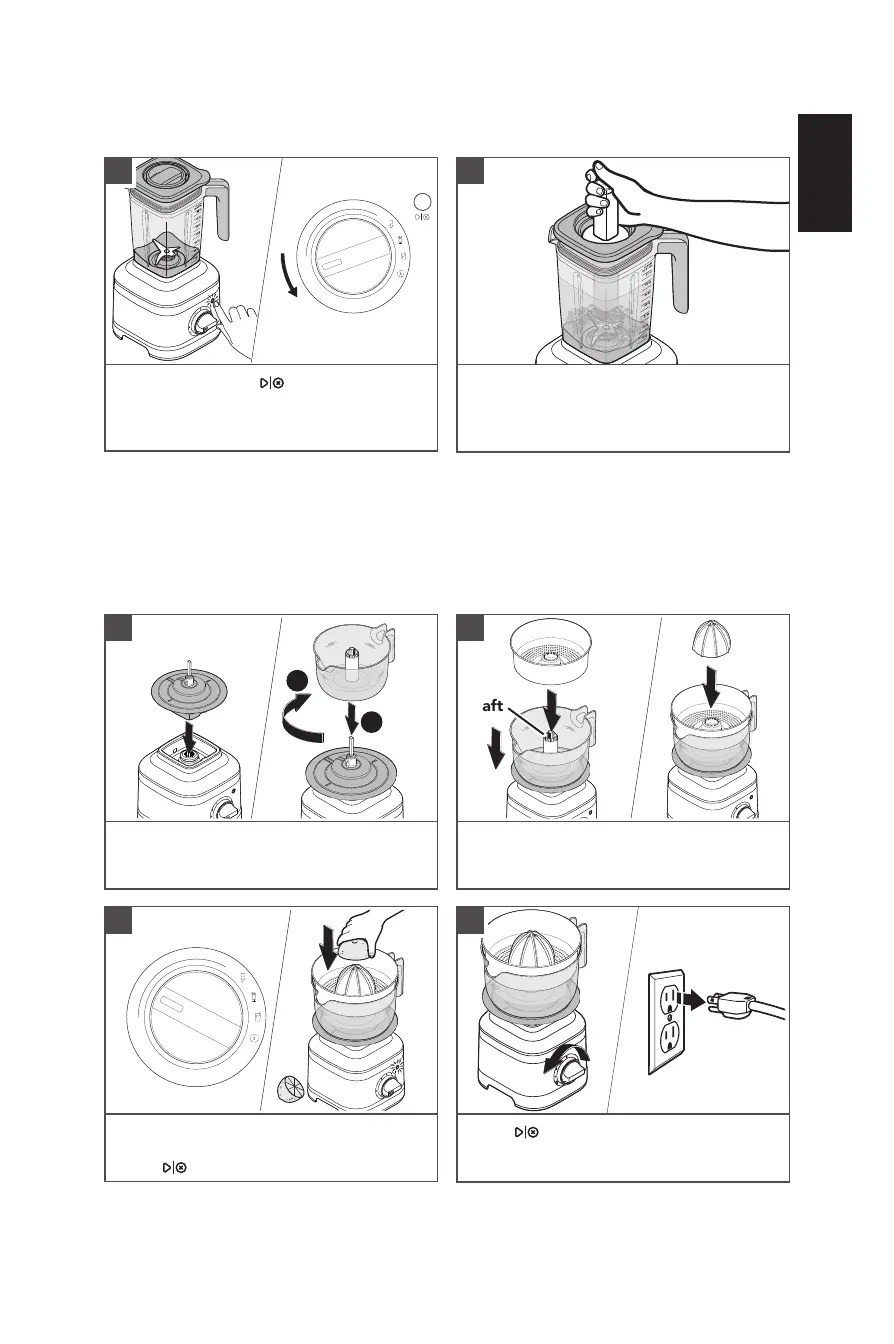 aft