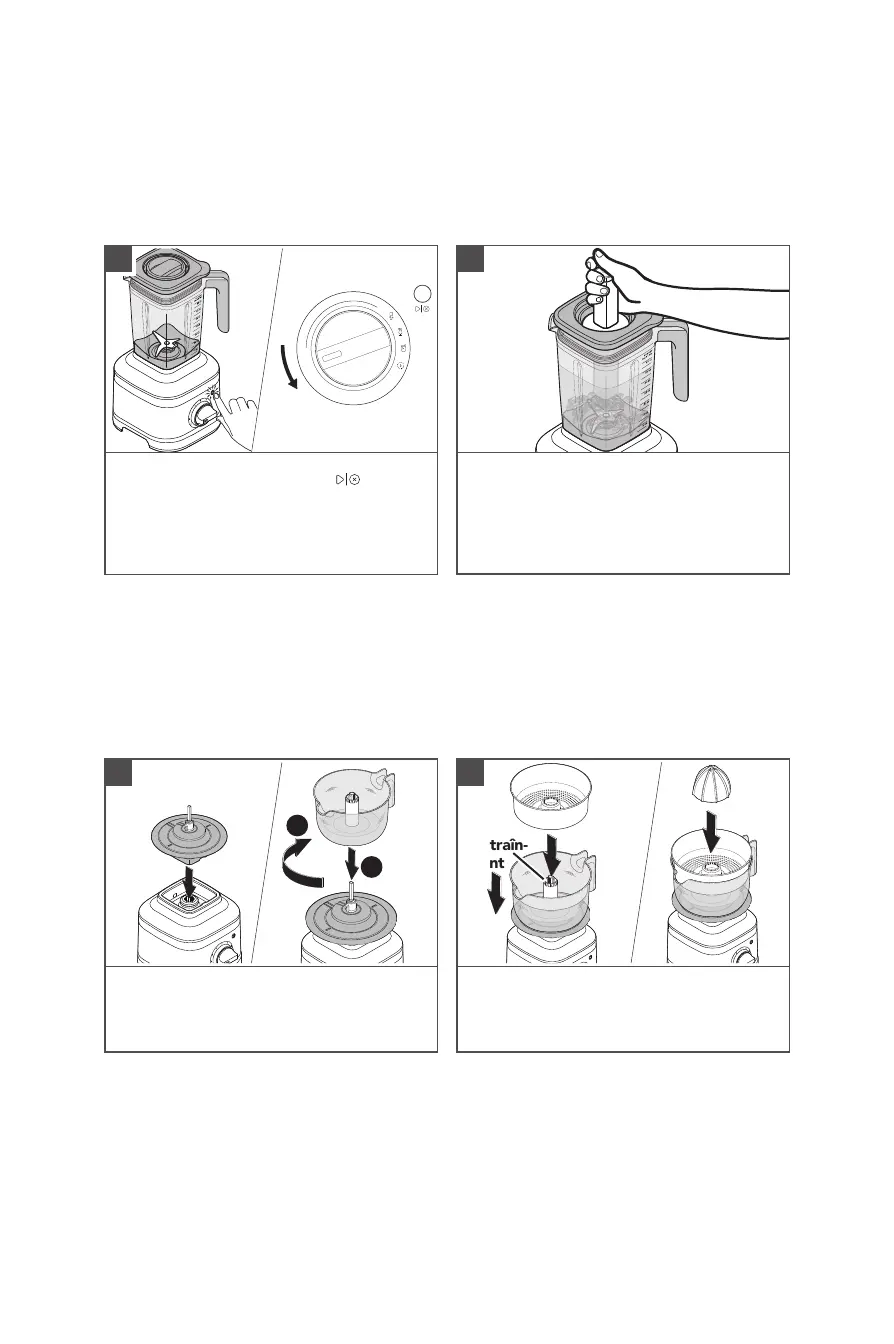 traîn-
nt