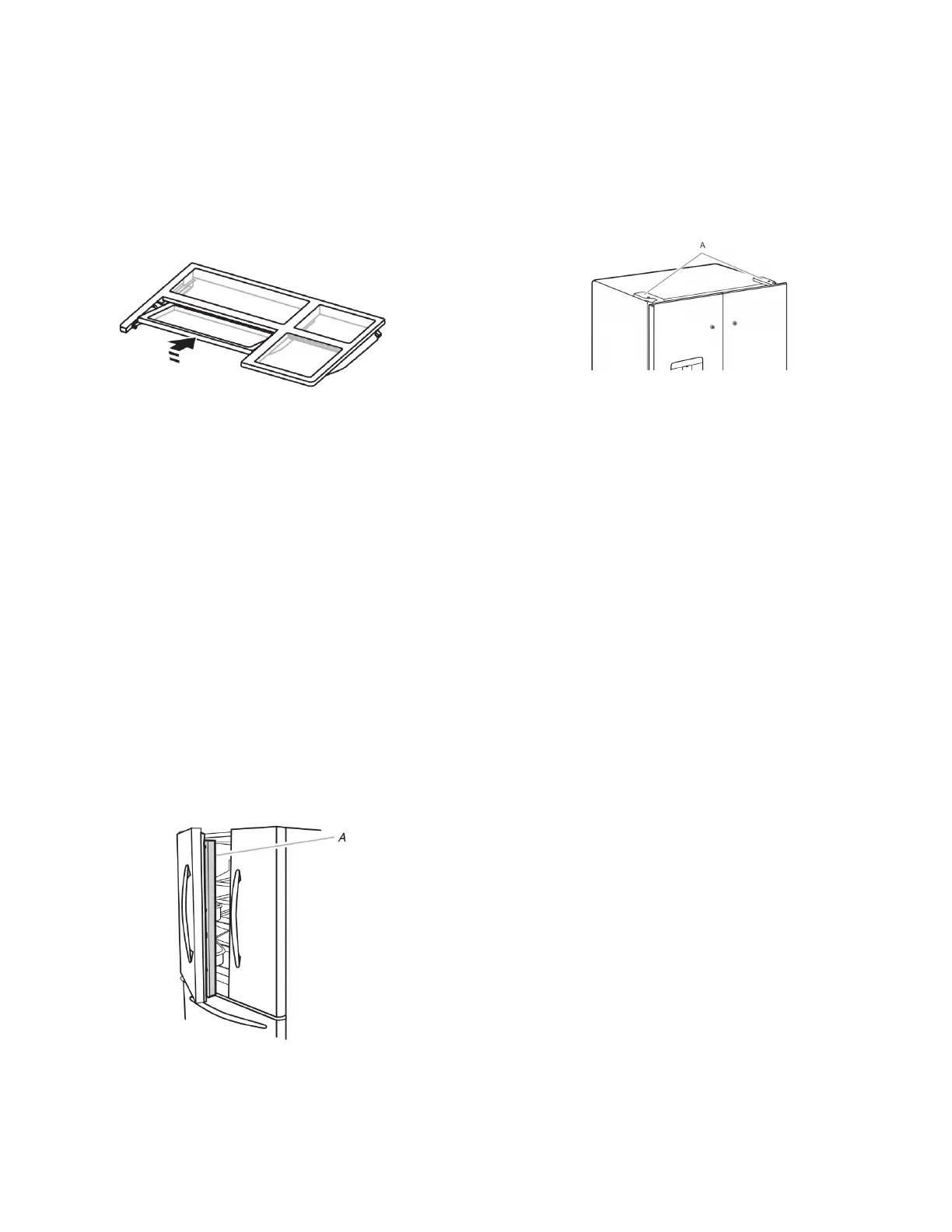 A

A