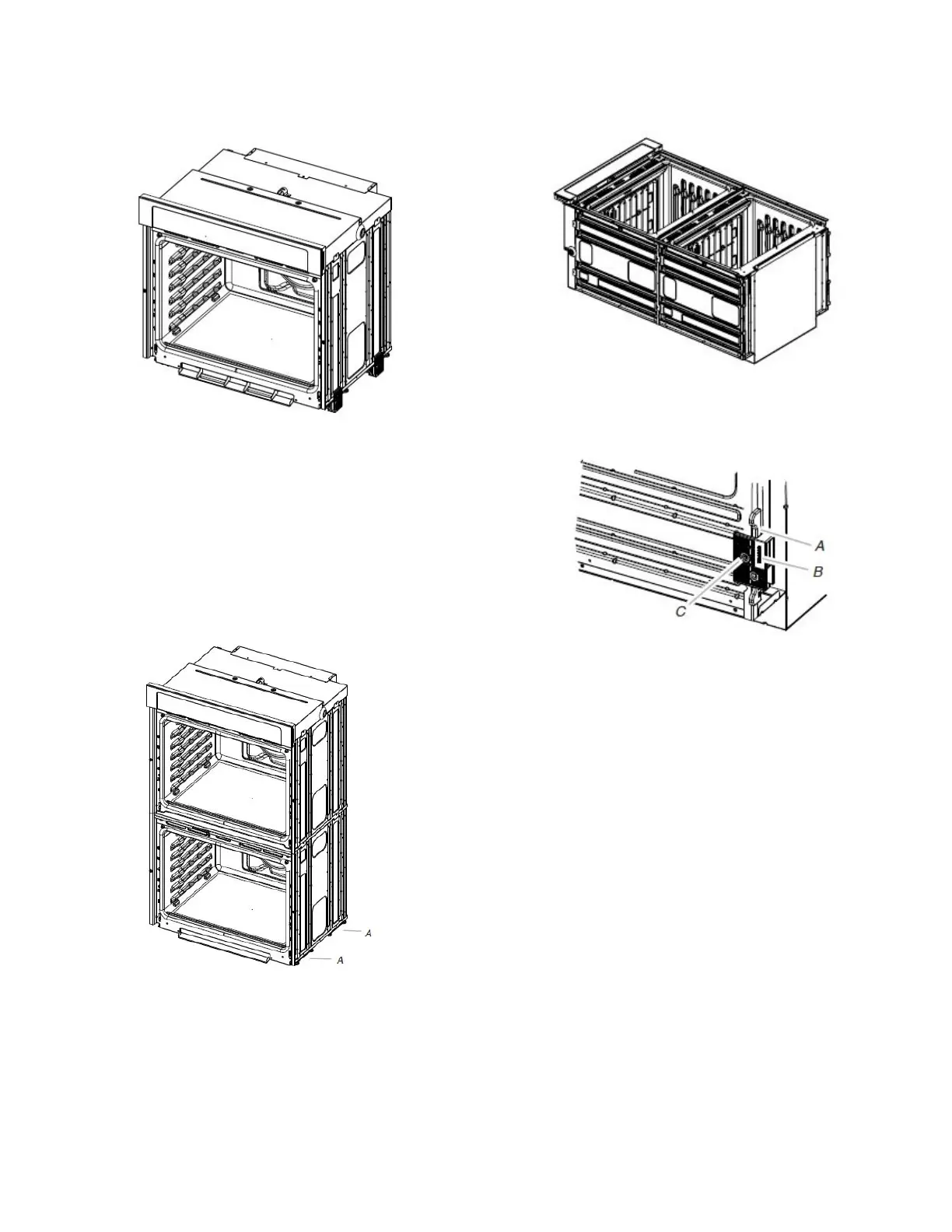 A
B
C

A
A