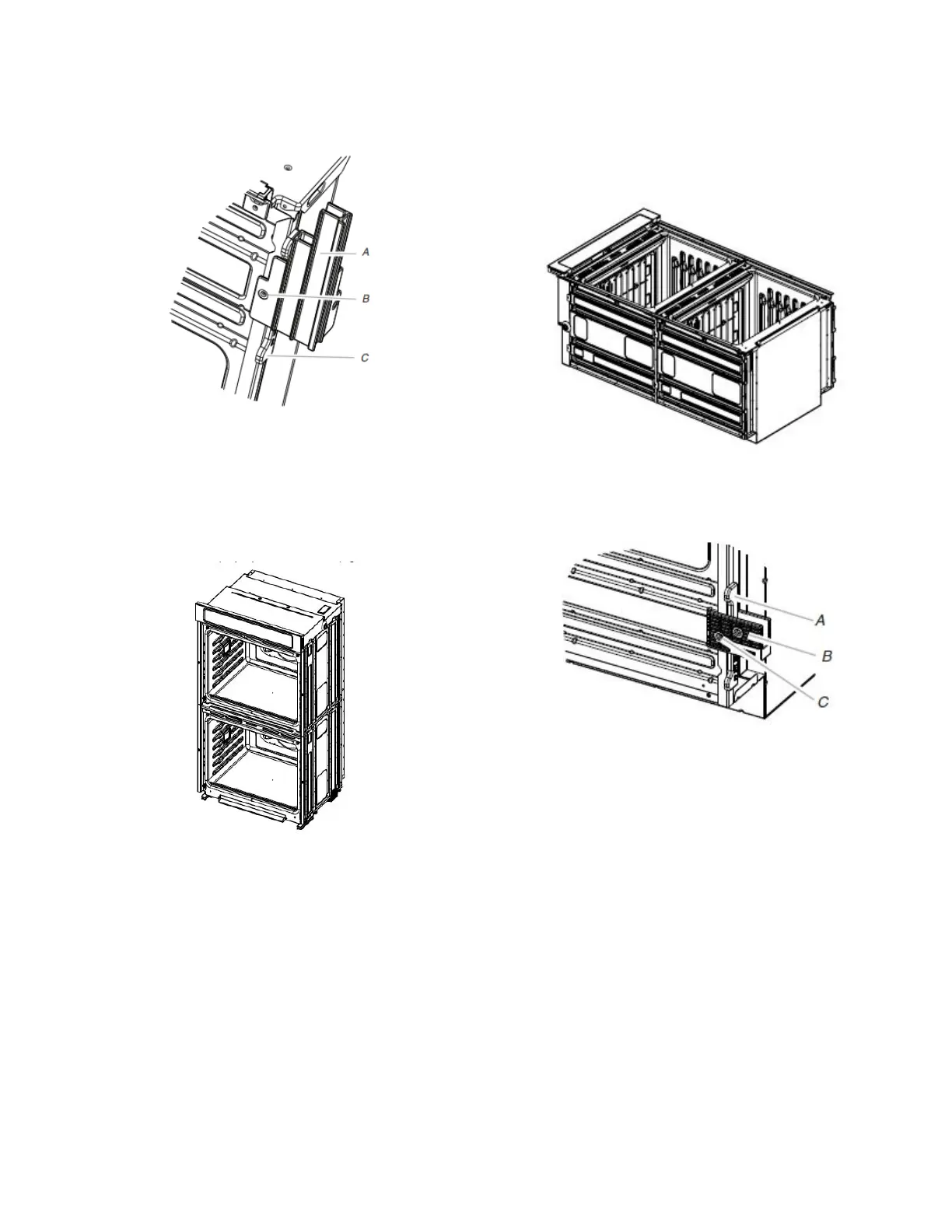 A
B
C

A
B
C