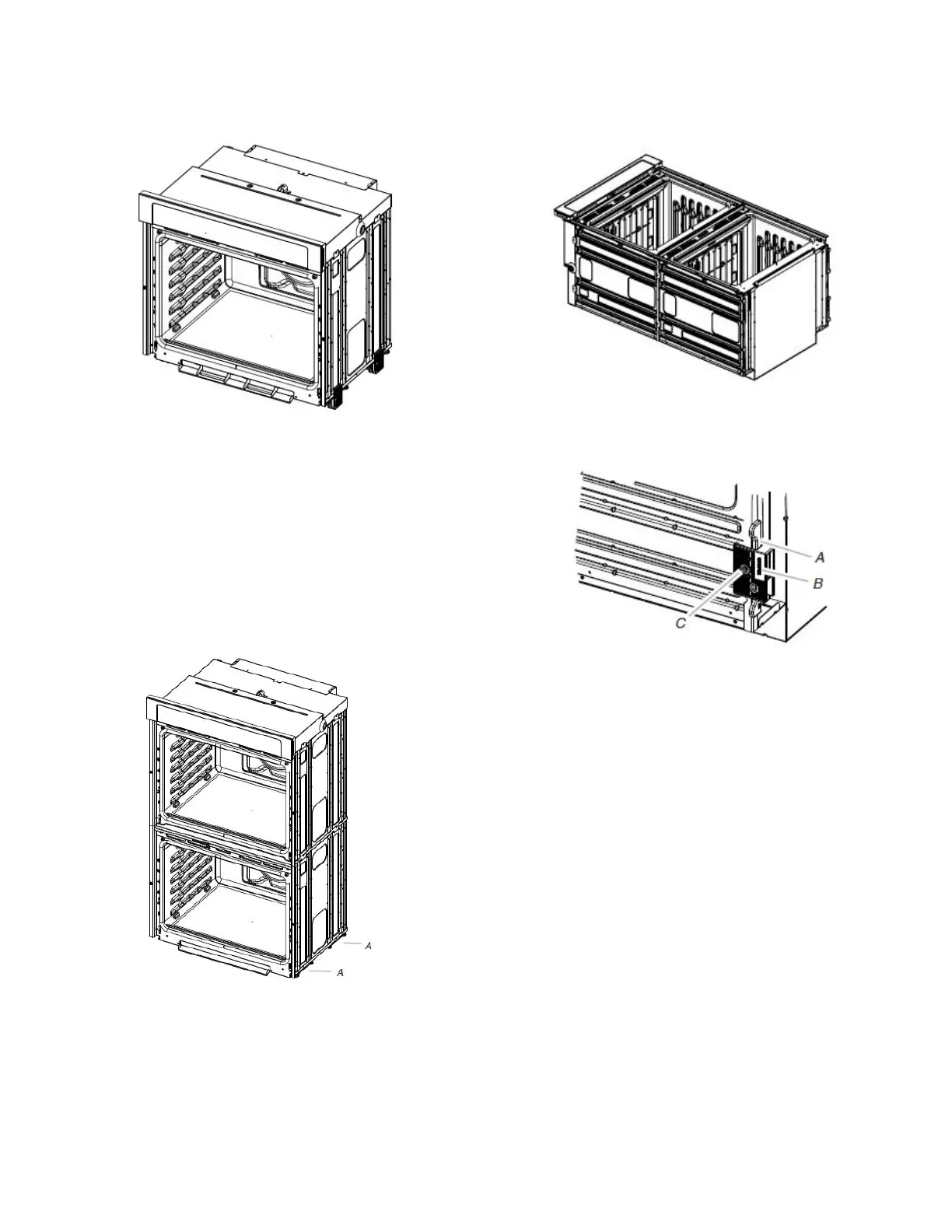 A
B
C

A
A