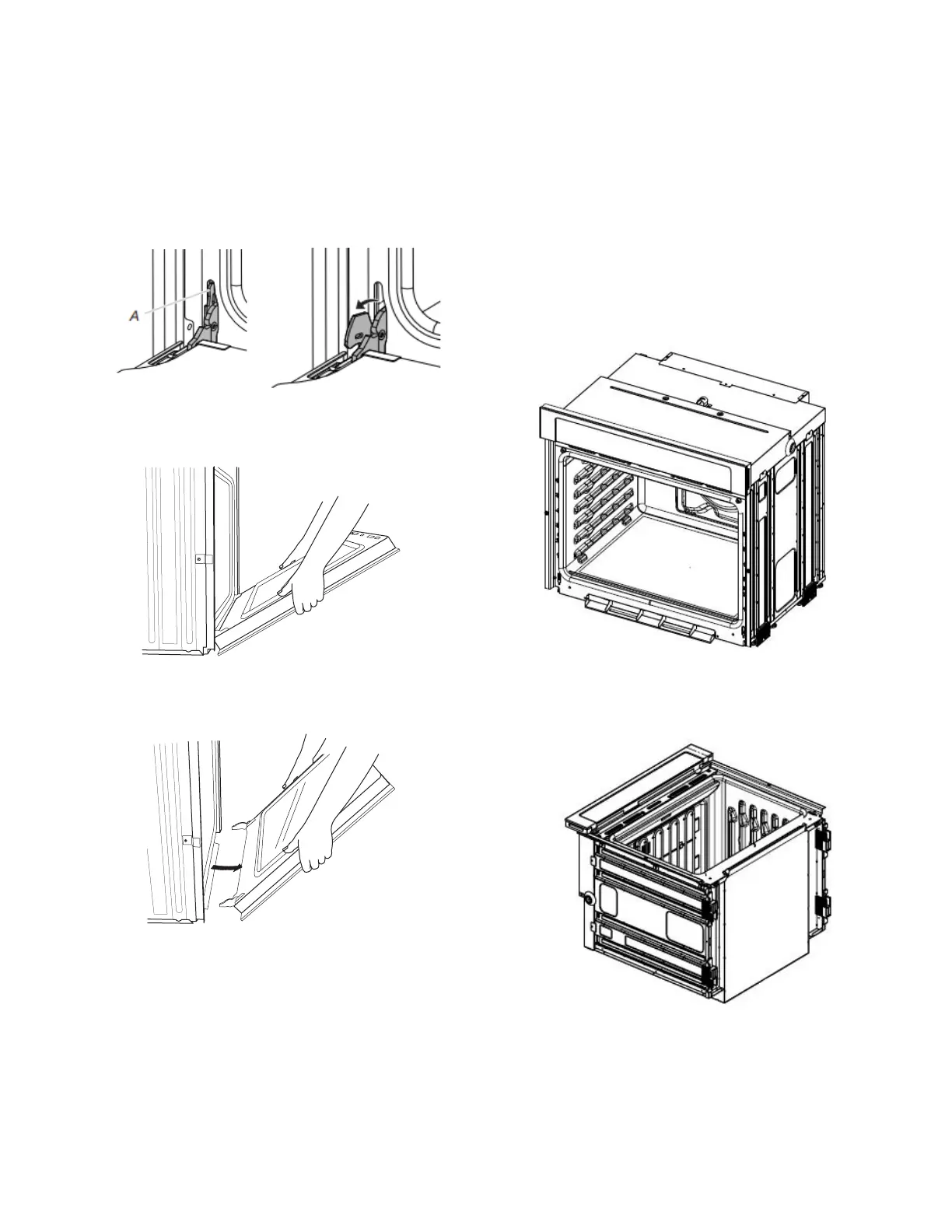 A