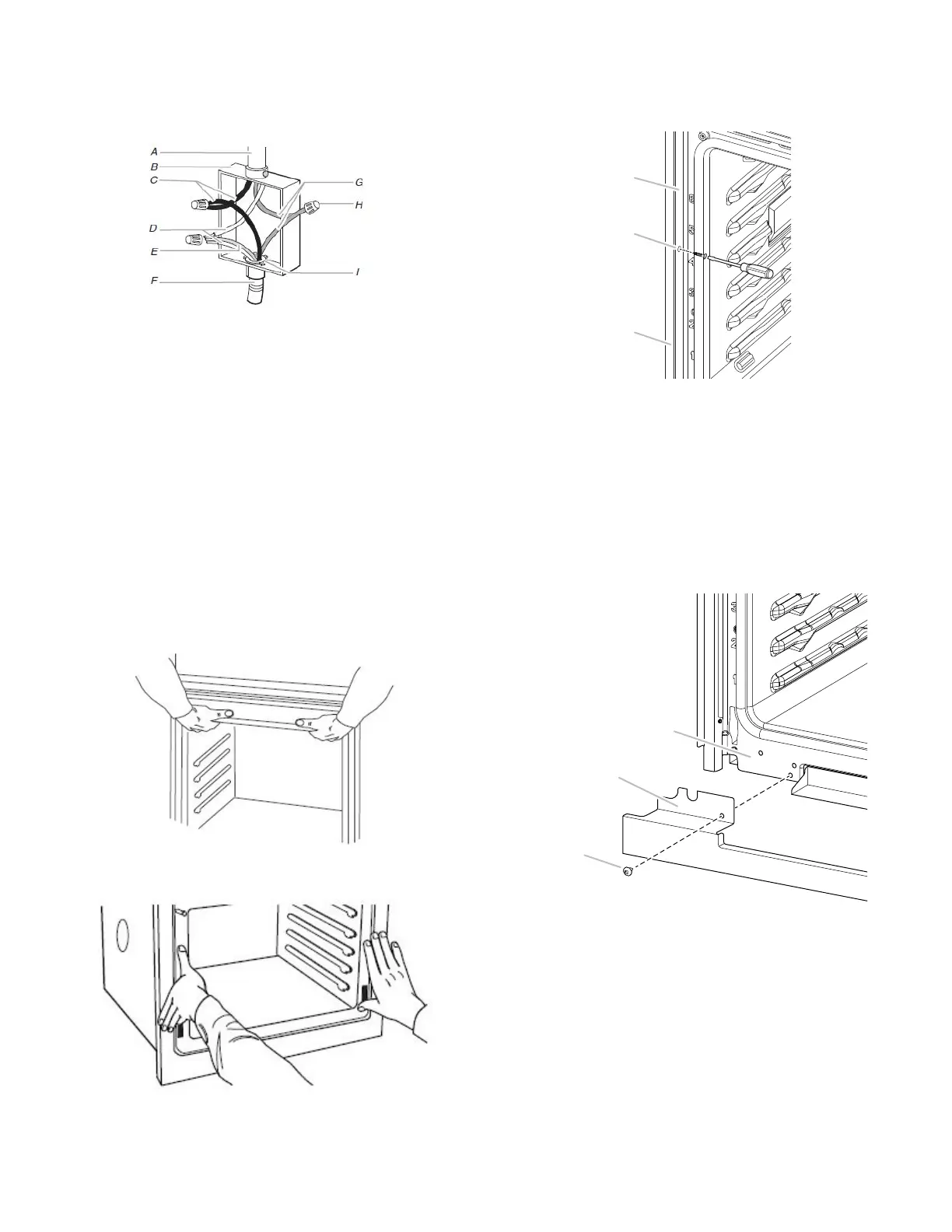 A
B
C
D
E
F
G
H
I