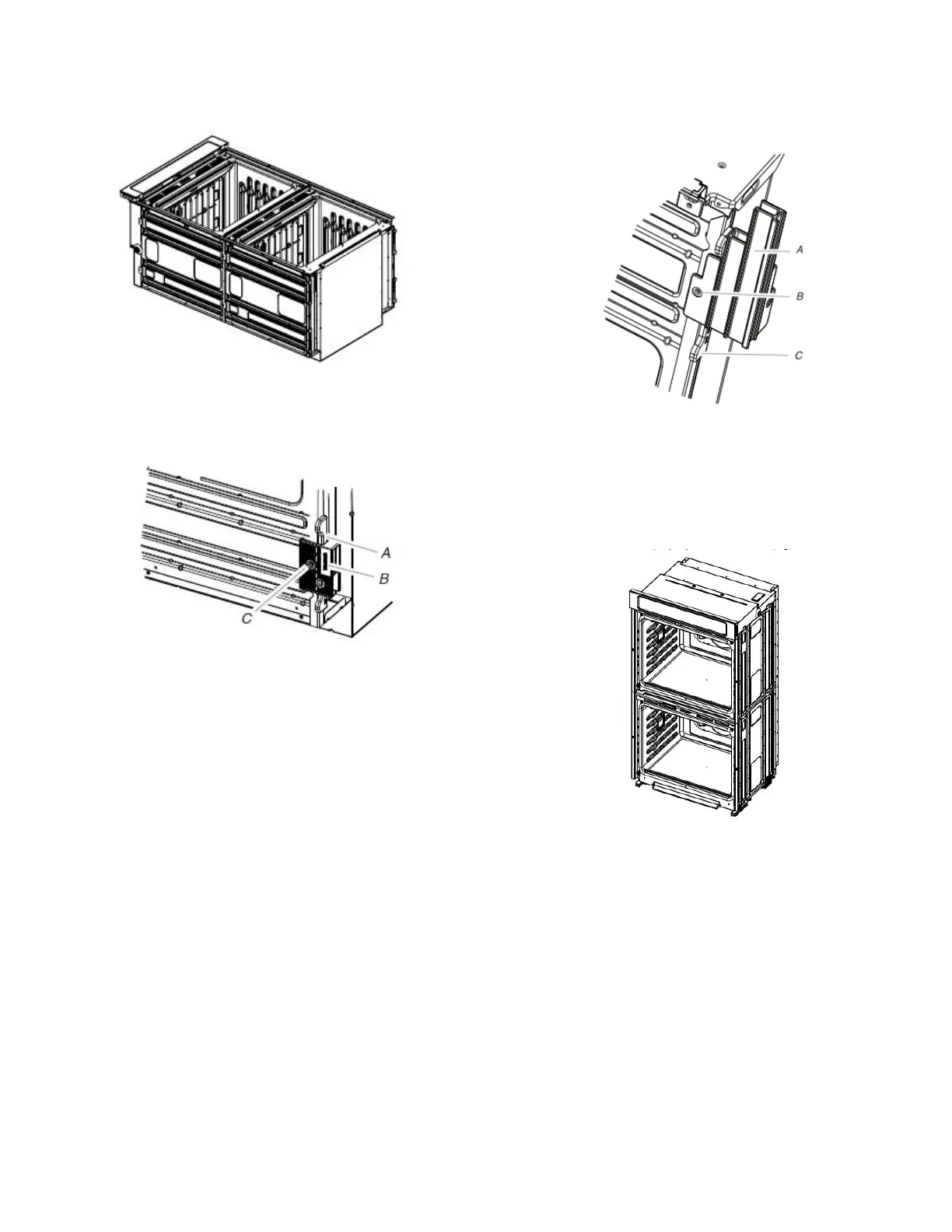 A
B
C

A
B
C