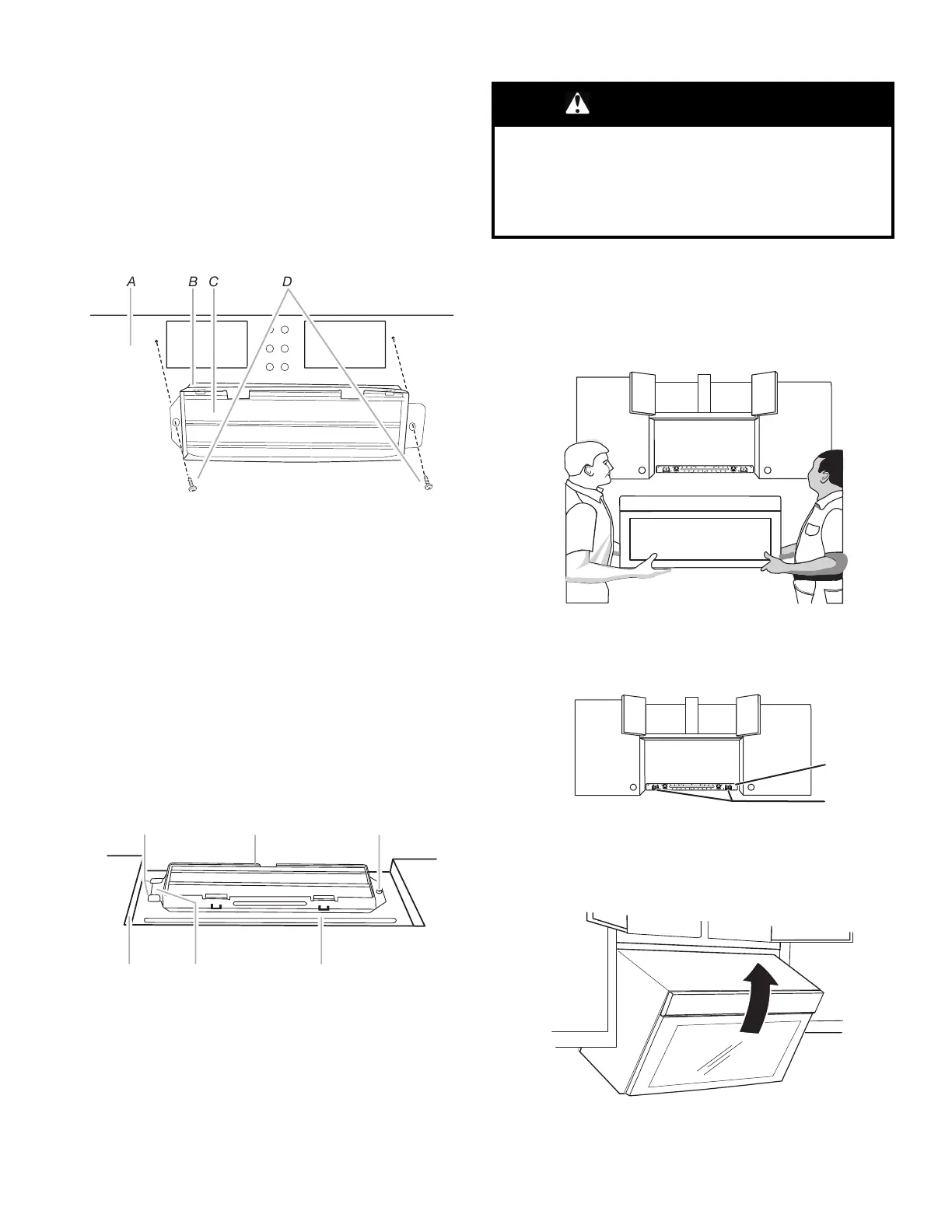 A B C D