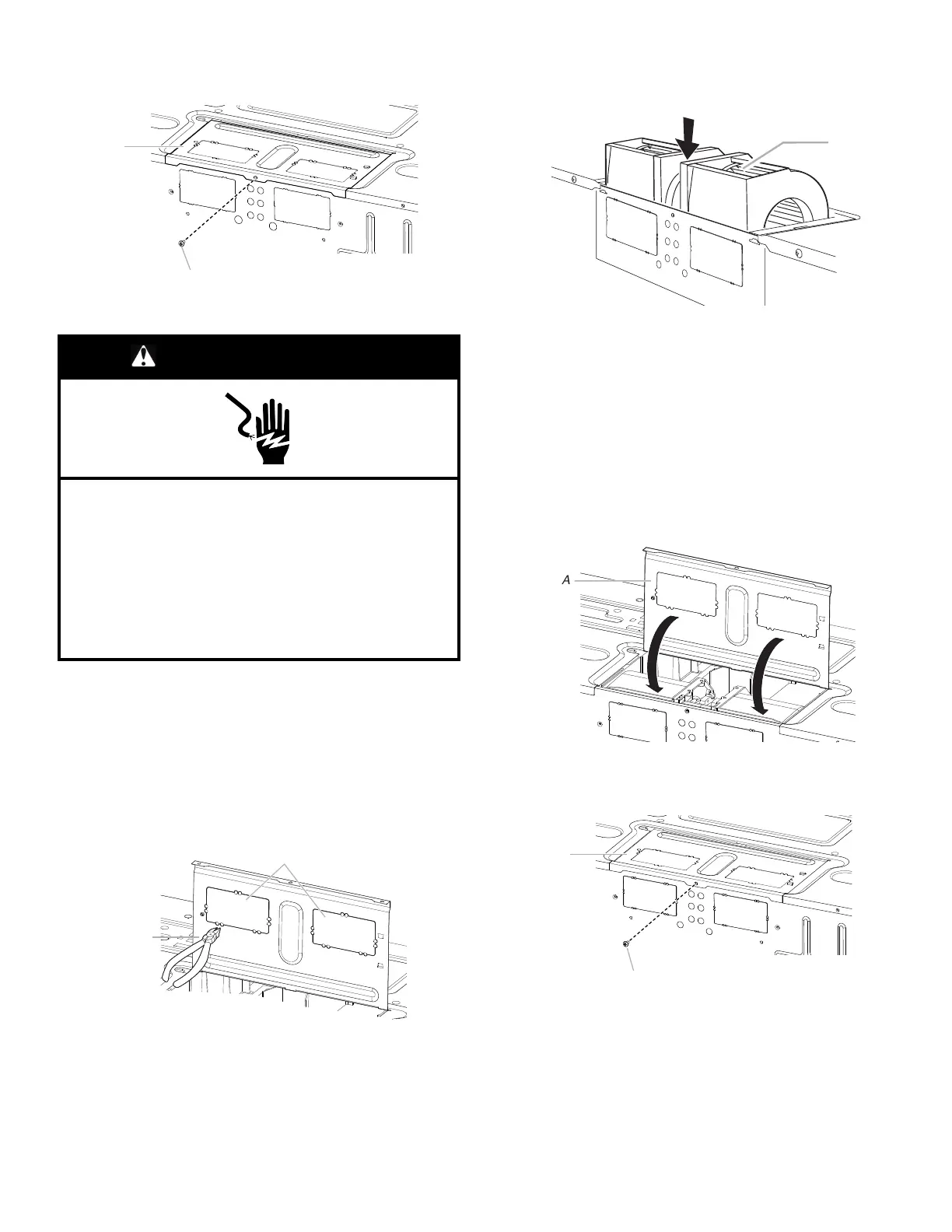 A