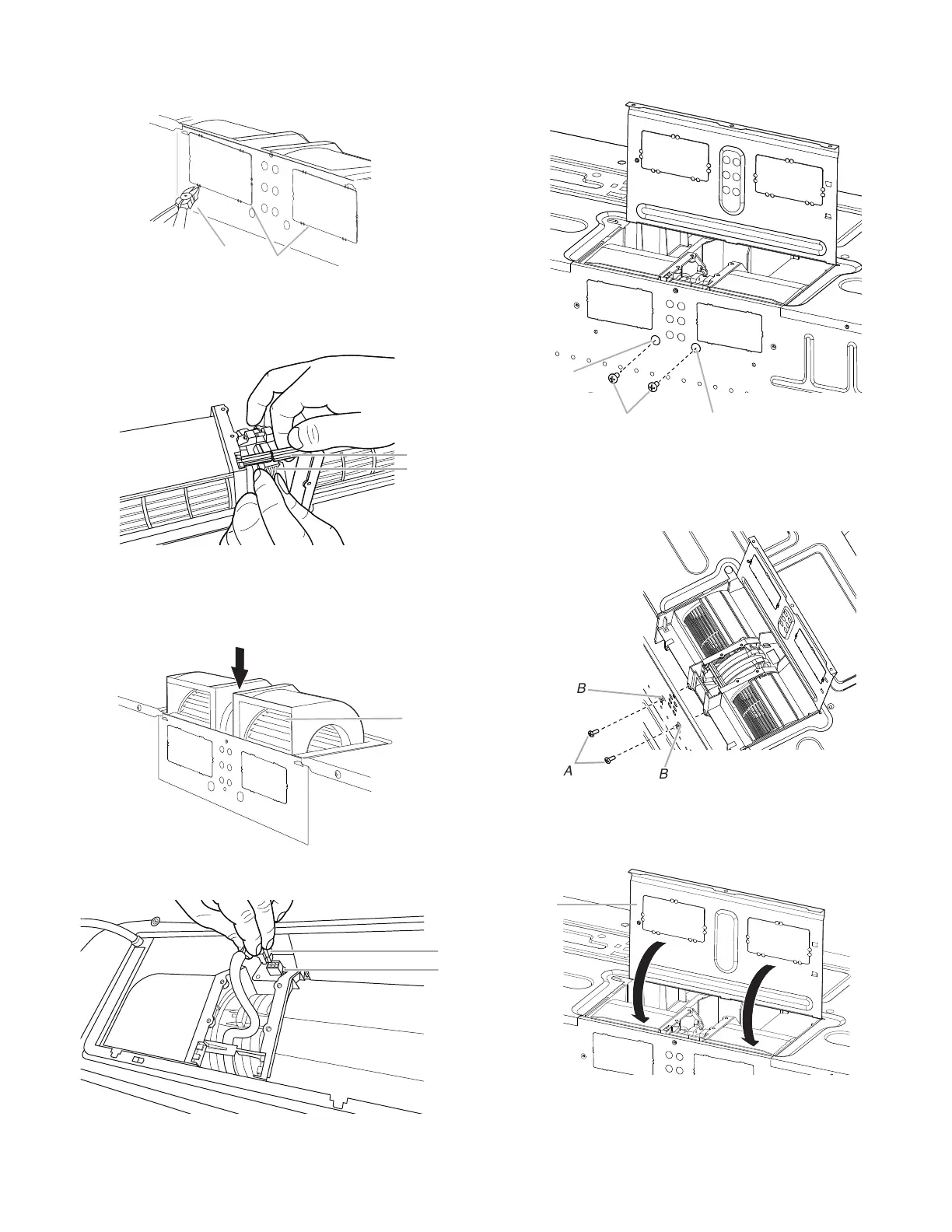 B

A

B