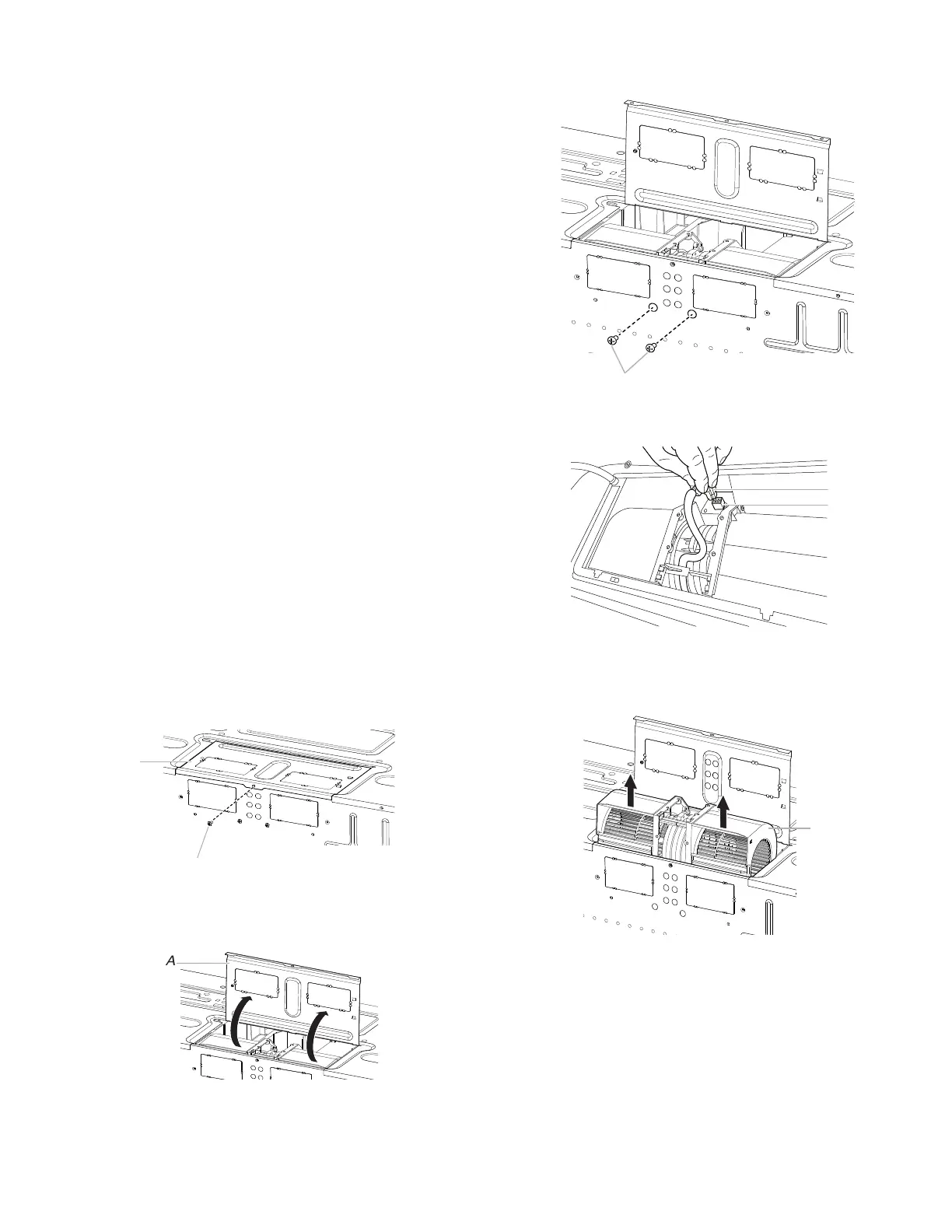 A