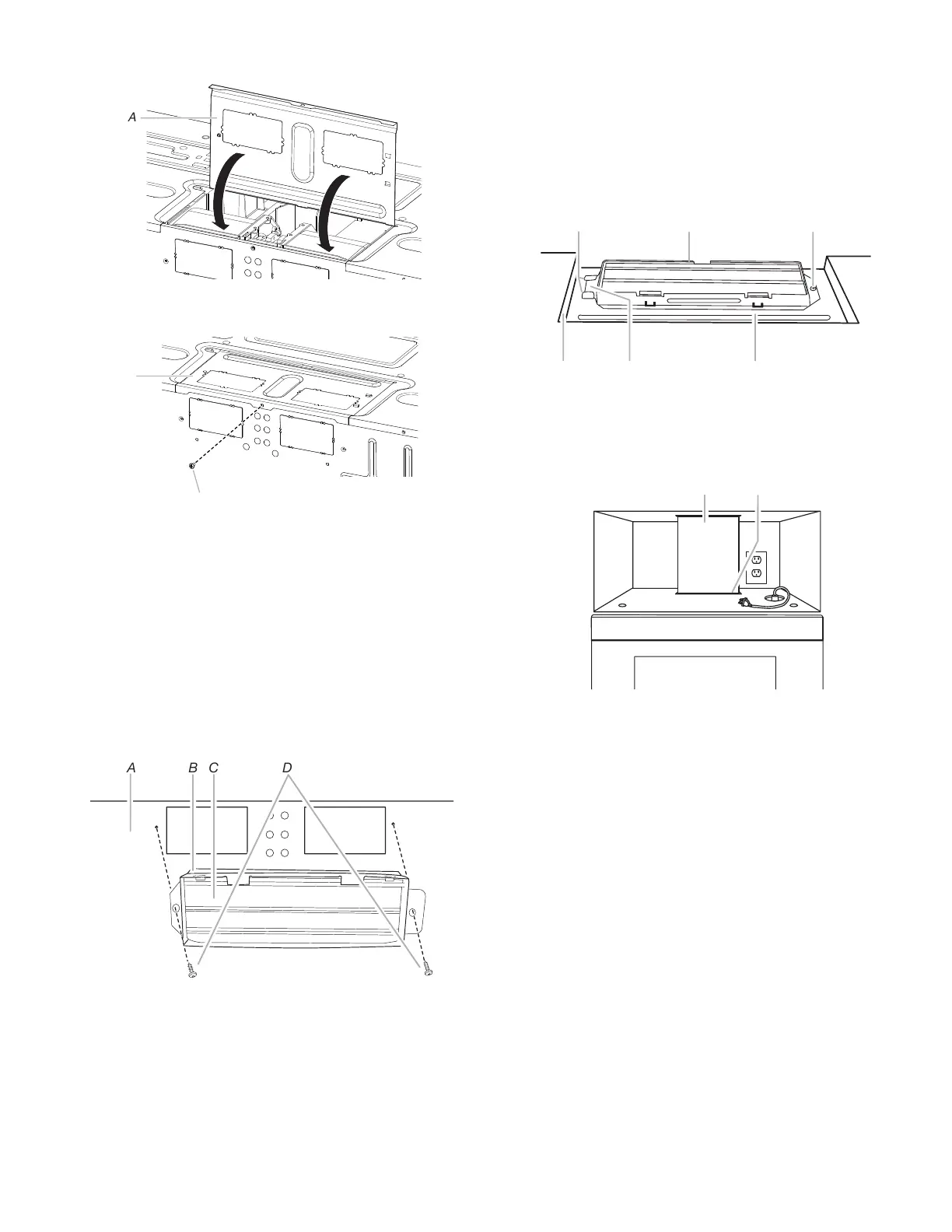 A

A B C D