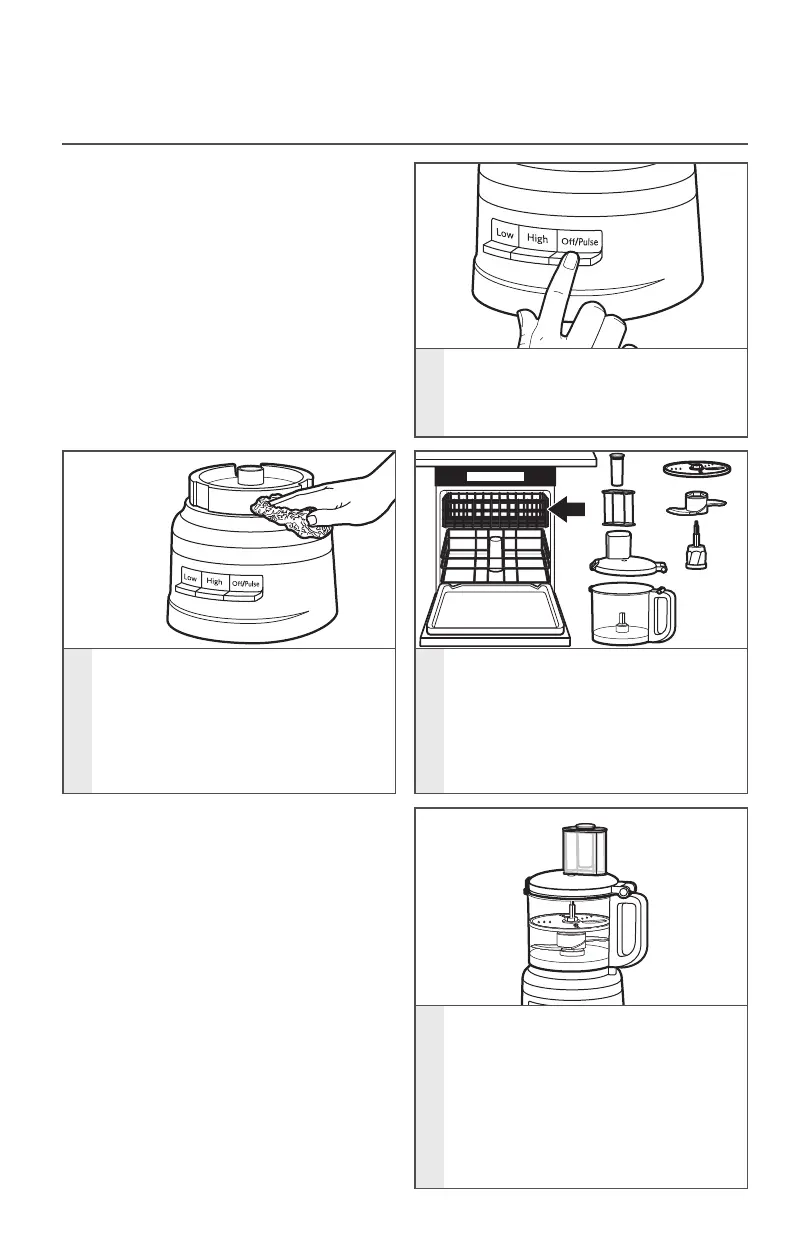 Low High Off/Pulse

Low High Off/Pulse