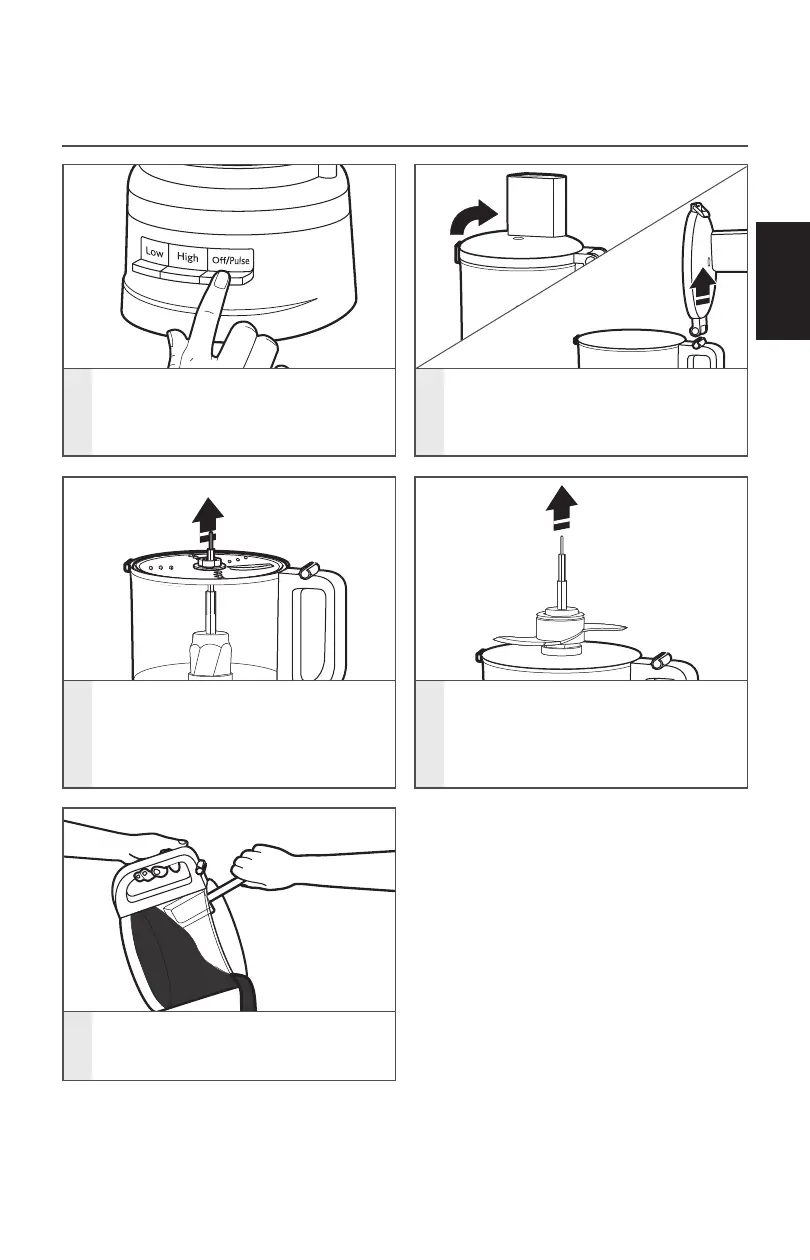 Low
High
Off/Pulse