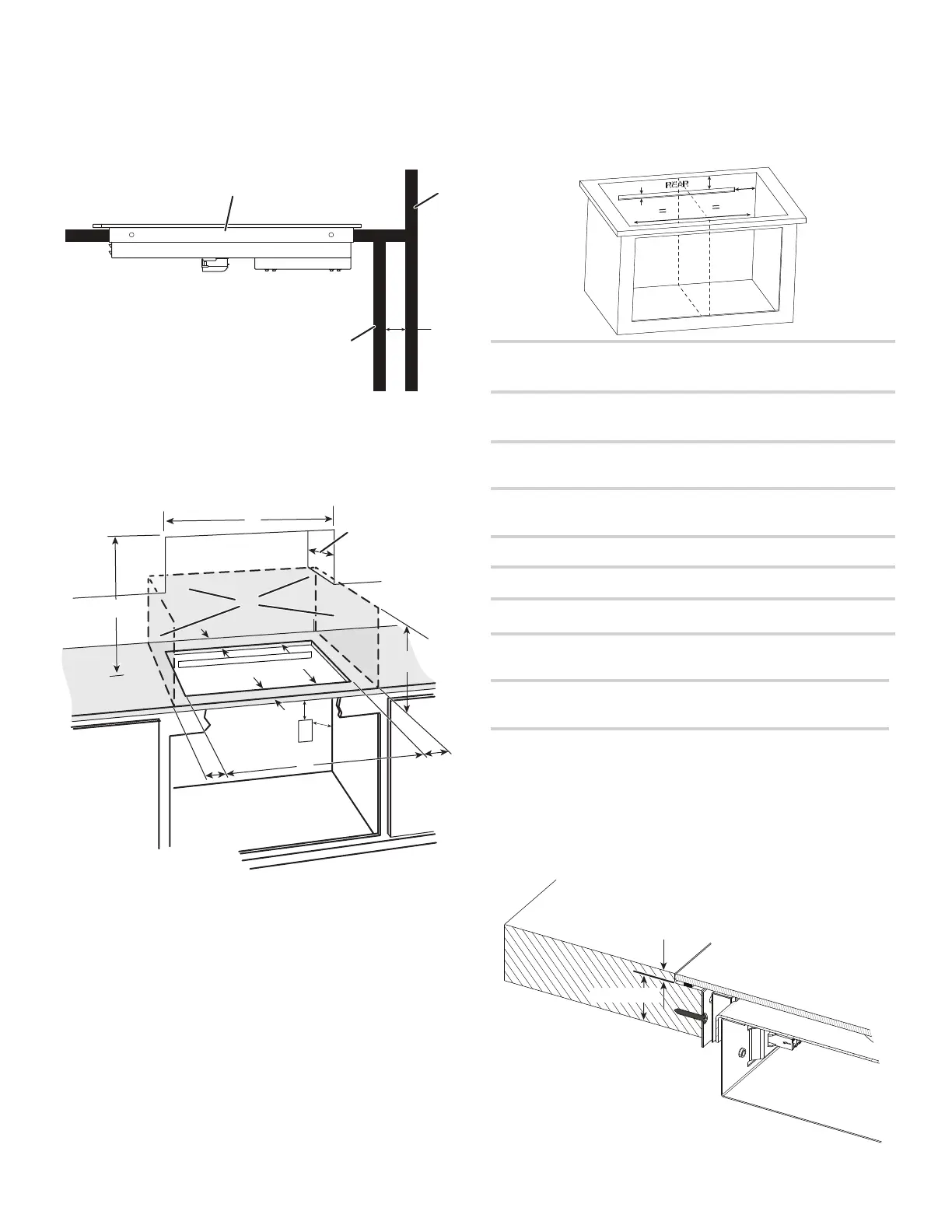 REAR

=

=