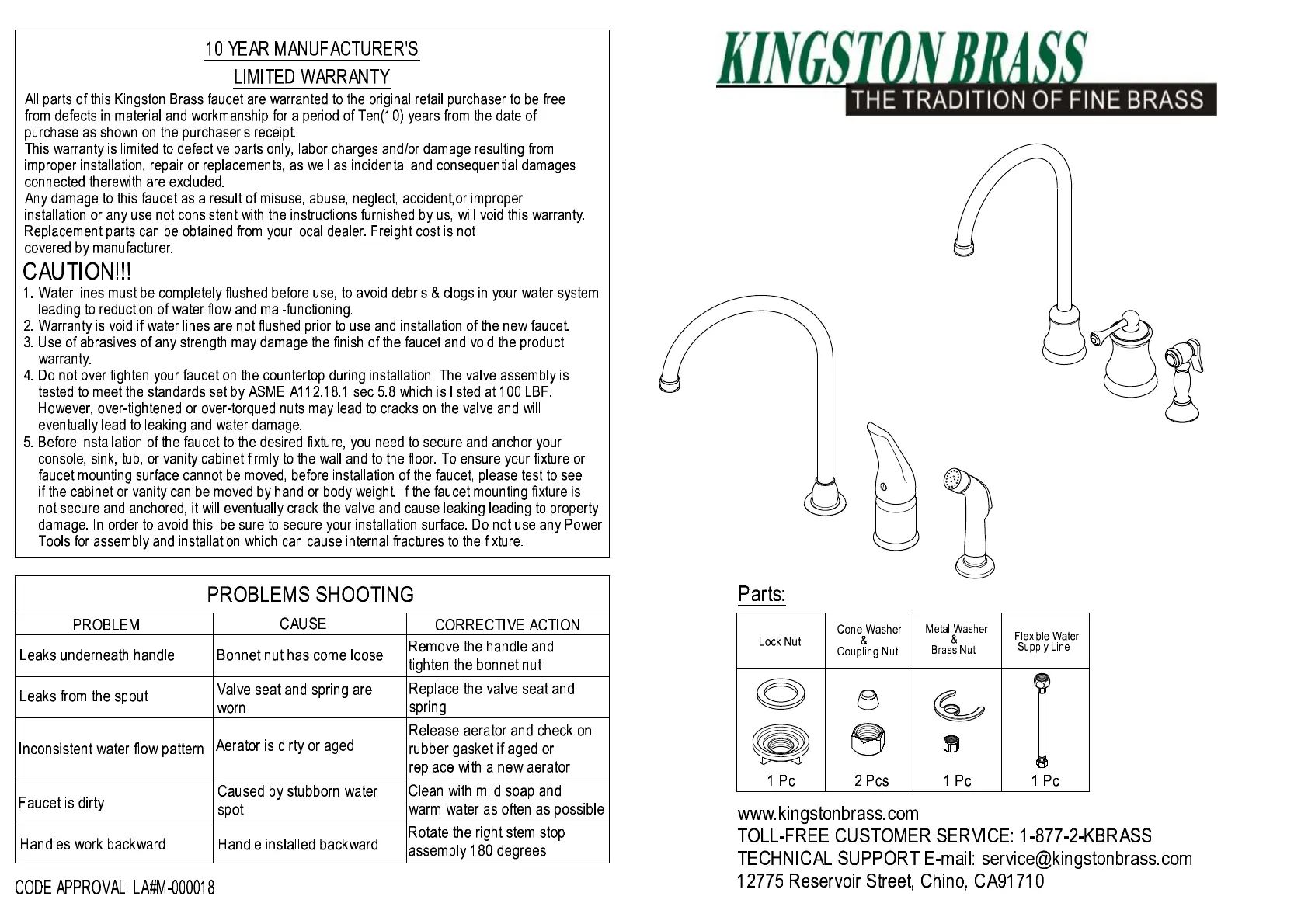 10 YEAR MANUFACTURER'S
LIMITED WARRANTY

All parts of this Kingston Brass faucet are warranted to the original retail purchaser to be free from defects in material and workmanship for a period of Ten(10) years from the date of purchase as shown on the purchaser's receipt.
This warranty is limited to defective parts only, labor charges and/or damage resulting from improper installation, repair or replacements, as well as incidental and consequential damages connected therewith are excluded.
Any damage to this faucet as a result of misuse, abuse, neglect, accident,or improper installation or any use not consistent with the instructions furnished by us, will void this warranty.
Replacement parts can be obtained from your local dealer. Freight cost is not covered by manufacturer.

CAUTION!!!
1. Water lines must be completely flushed before use, to avoid debris & clogs in your water system leading to reduction of water flow and mal-functioning.
2. Warranty is void if water lines are not flushed prior to use and installation of the new faucet.
3. Use of abrasives of any strength may damage the finish of the faucet and void the product warranty.
4. Do not over tighten your faucet on the countertop during installation. The valve assembly is tested to meet the standards set by ASME A112.18.1 sec 5.8 which is listed at 100 LBF. However, over-tightened or over-torqued nuts may lead to cracks on the valve and will eventually lead to leaking and water damage.
5. Before installation of the faucet to the desired fixture, you need to secure and anchor your console, sink, tub, or vanity cabinet firmly to the wall and to the floor. To ensure your fixture or faucet mounting surface cannot be moved, before installation of the faucet, please test to see if the cabinet or vanity can be moved by hand or body weight. If the faucet mounting fixture is not secure and anchored, it will eventually crack the valve and cause leaking leading to property damage. In order to avoid this, be sure to secure your installation surface. Do not use any Power Tools for assembly and installation which can cause internal fractures to the fixture.

PROBLEMS SHOOTING

| PROBLEM | CAUSE | CORRECTIVE ACTION |
|---|---|---|
| Leaks underneath handle | Bonnet nut has come loose | Remove the handle and tighten the bonnet nut |
| Leaks from the spout | Valve seat and spring are worn | Replace the valve seat and spring |
| Inconsistent water flow pattern | Aerator is dirty or aged | Release aerator and check on rubber gasket if aged or replace with a new aerator |
| Faucet is dirty | Caused by stubborn water spot | Clean with mild soap and warm water as often as possible |
| Handles work backward | Handle installed backward | Rotate the right stem stop assembly 180 degrees |

CODE APPROVAL: LA#M-000018

KINGSTON BRASS
THE TRADITION OF FINE BRASS

Parts:

| Lock Nut | Cone Washer & Coupling Nut | Metal Washer & Brass Nut | Flexble Water Supply Line |
|---|---|---|---|
| 1 Pc | 2 Pcs | 1 Pc | 1 Pc |

www.kingstonbrass.com
TOLL-FREE CUSTOMER SERVICE: 1-877-2-KBRASS
TECHNICAL SUPPORT E-mail: service@kingstonbrass.com
12775 Reservoir Street, Chino, CA91710