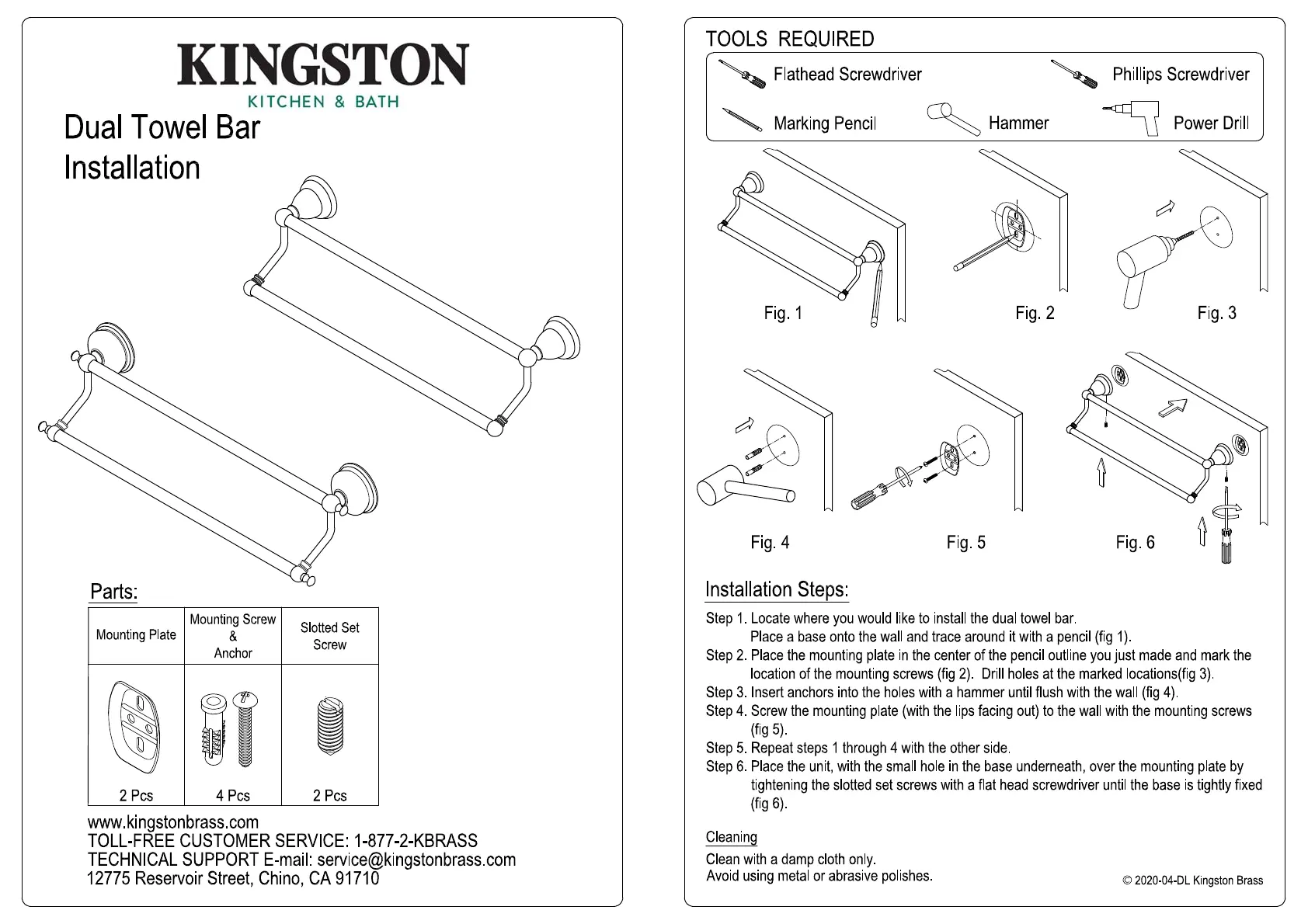 KINGSTON
KITCHEN & BATH

Dual Towel Bar
Installation

Parts:

| Mounting Plate | Mounting Screw & Anchor | Slotted Set Screw |
|---|---|---|
| 2 Pcs | 4 Pcs | 2 Pcs |

www.kingstonbrass.com
TOLL-FREE CUSTOMER SERVICE: 1-877-2-KBRASS
TECHNICAL SUPPORT E-mail: service@kingstonbrass.com
12775 Reservoir Street, Chino, CA 91710

TOOLS REQUIRED

Flathead Screwdriver
Phillips Screwdriver
Marking Pencil
Hammer
Power Drill

Fig. 1
Fig. 2
Fig. 3
Fig. 4
Fig. 5
Fig. 6

Installation Steps:

Step 1. Locate where you would like to install the dual towel bar. Place a base onto the wall and trace around it with a pencil (fig 1).
Step 2. Place the mounting plate in the center of the pencil outline you just made and mark the location of the mounting screws (fig 2). Drill holes at the marked locations(fig 3).
Step 3. Insert anchors into the holes with a hammer until flush with the wall (fig 4).
Step 4. Screw the mounting plate (with the lips facing out) to the wall with the mounting screws (fig 5).
Step 5. Repeat steps 1 through 4 with the other side.
Step 6. Place the unit, with the small hole in the base underneath, over the mounting plate by tightening the slotted set screws with a flat head screwdriver until the base is tightly fixed (fig 6).

Cleaning

Clean with a damp cloth only.
Avoid using metal or abrasive polishes.

© 2020-04-DL Kingston Brass