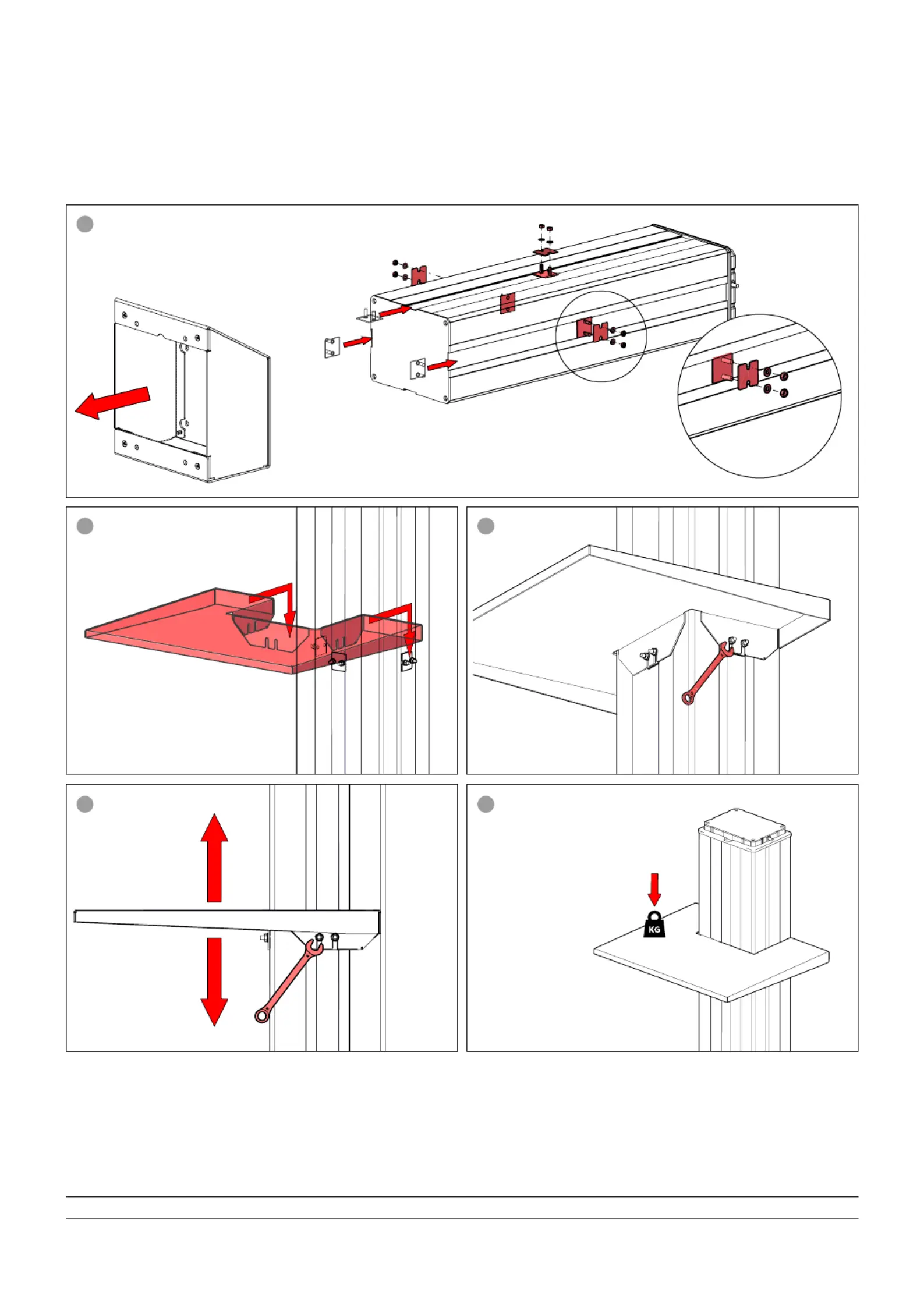 KG