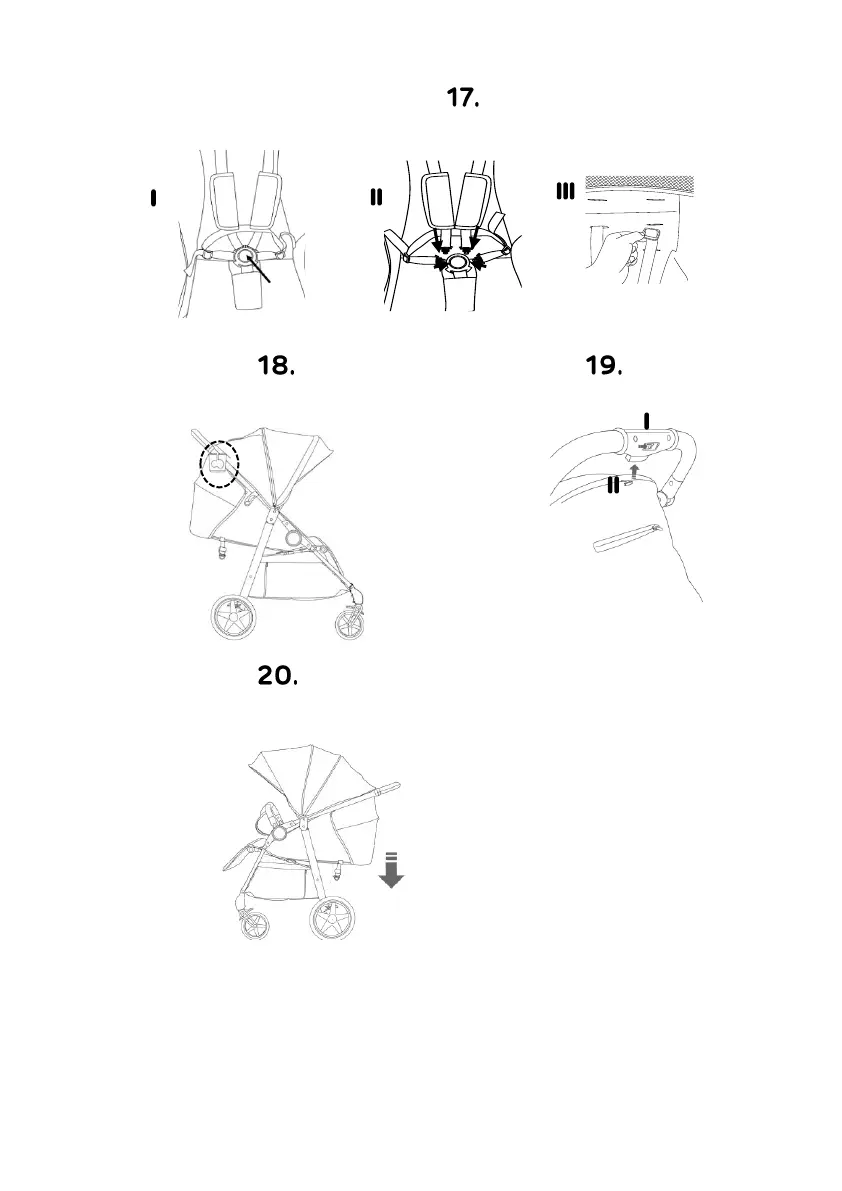 17.

I

II

III

18.

19.

I

II

20.