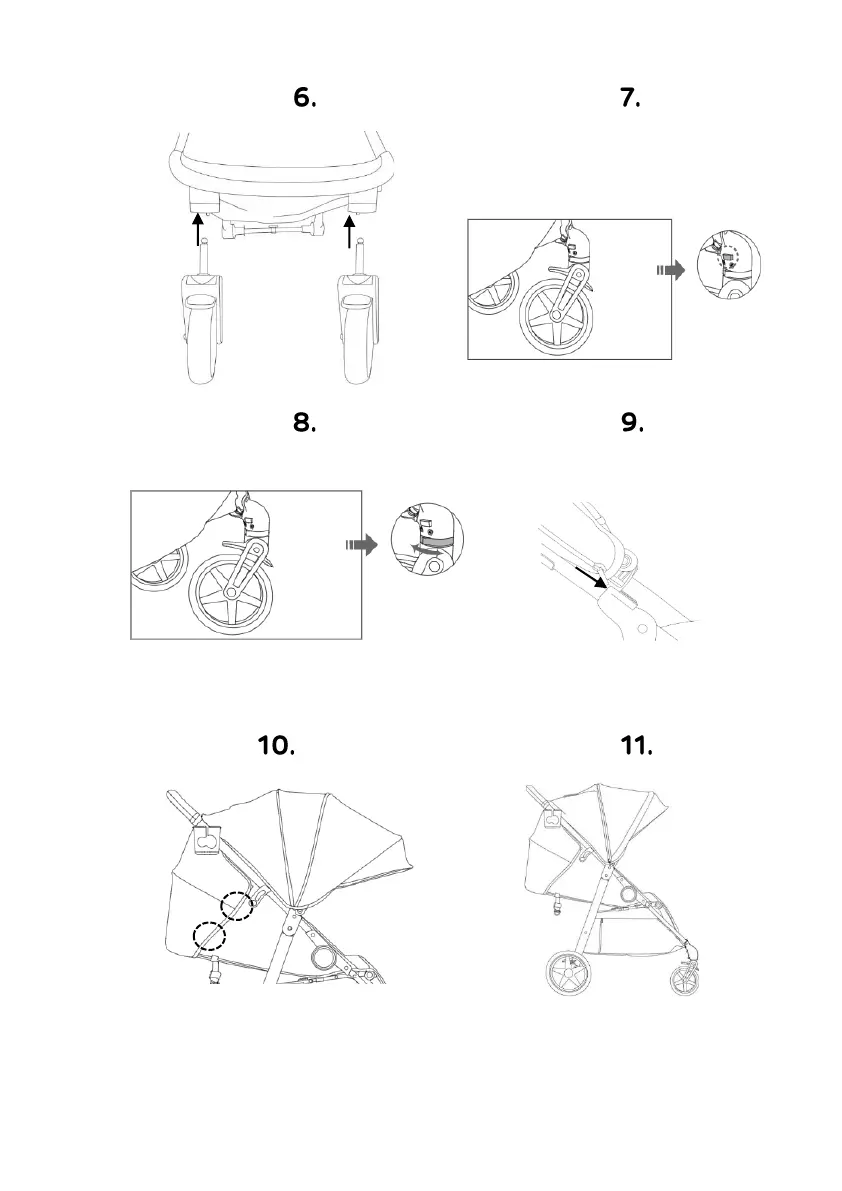 6.

7.

8.

9.

10.

11.