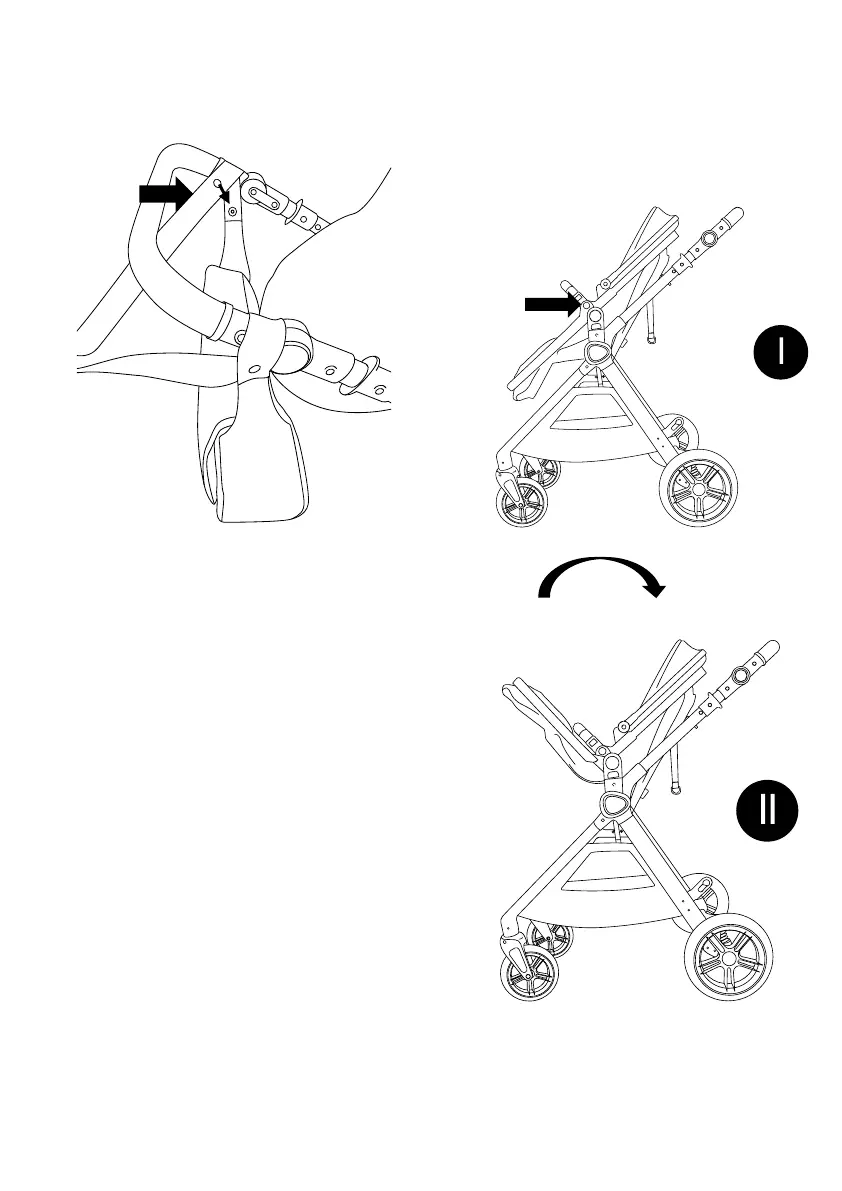 I

II