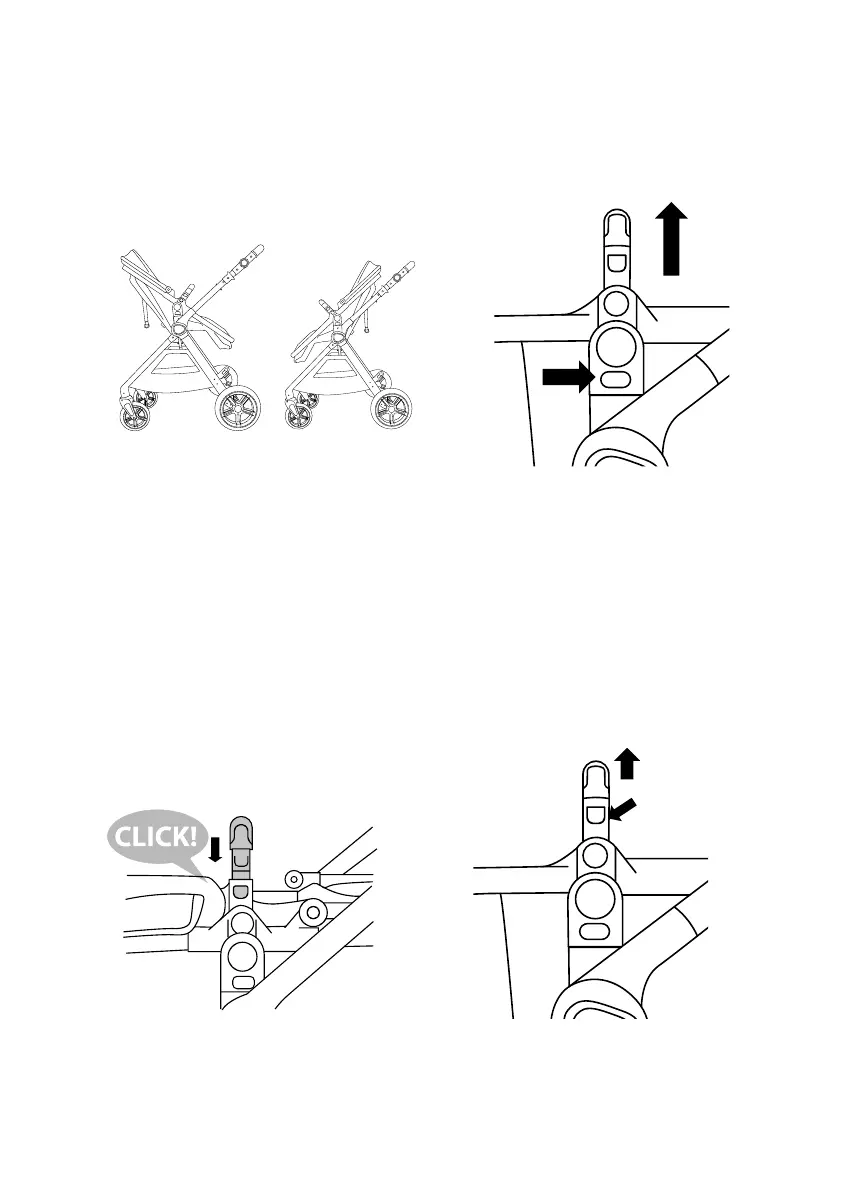 CLICK!