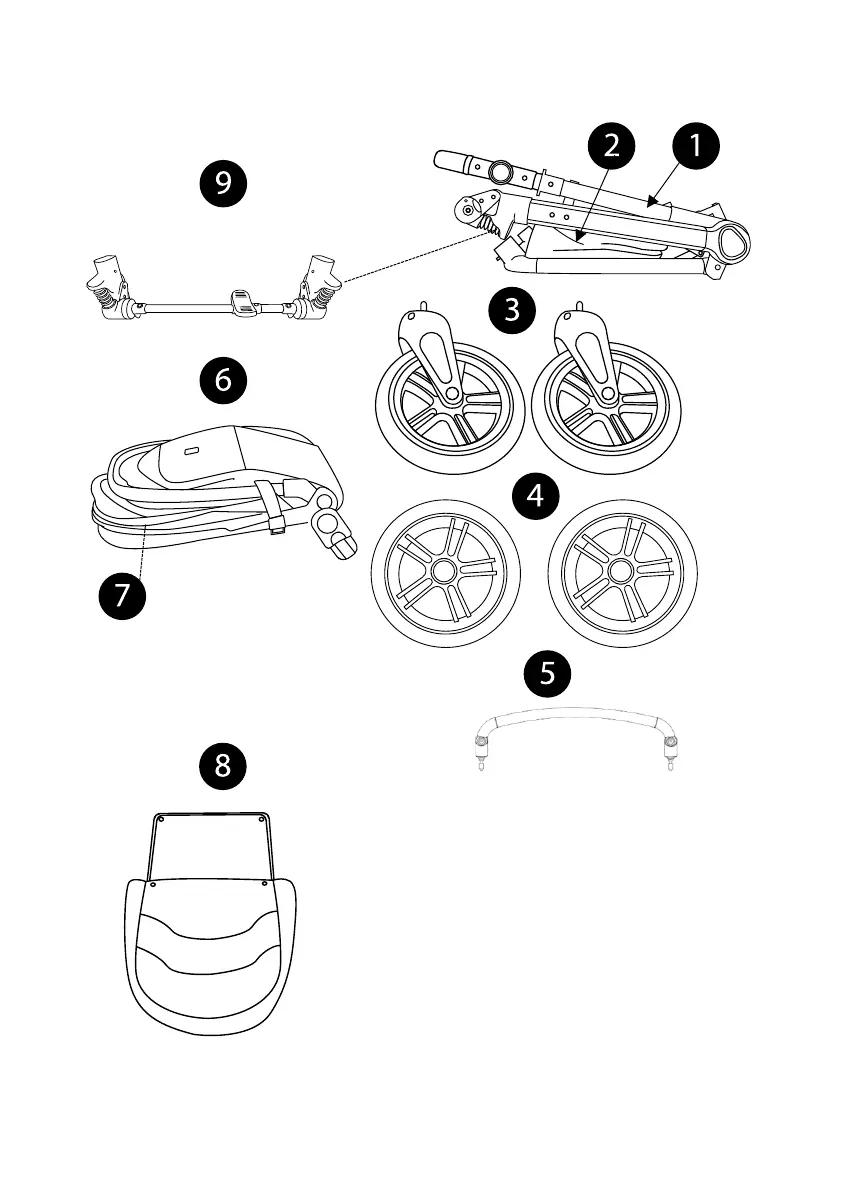 9
2
1
3
6
4
7
5
8