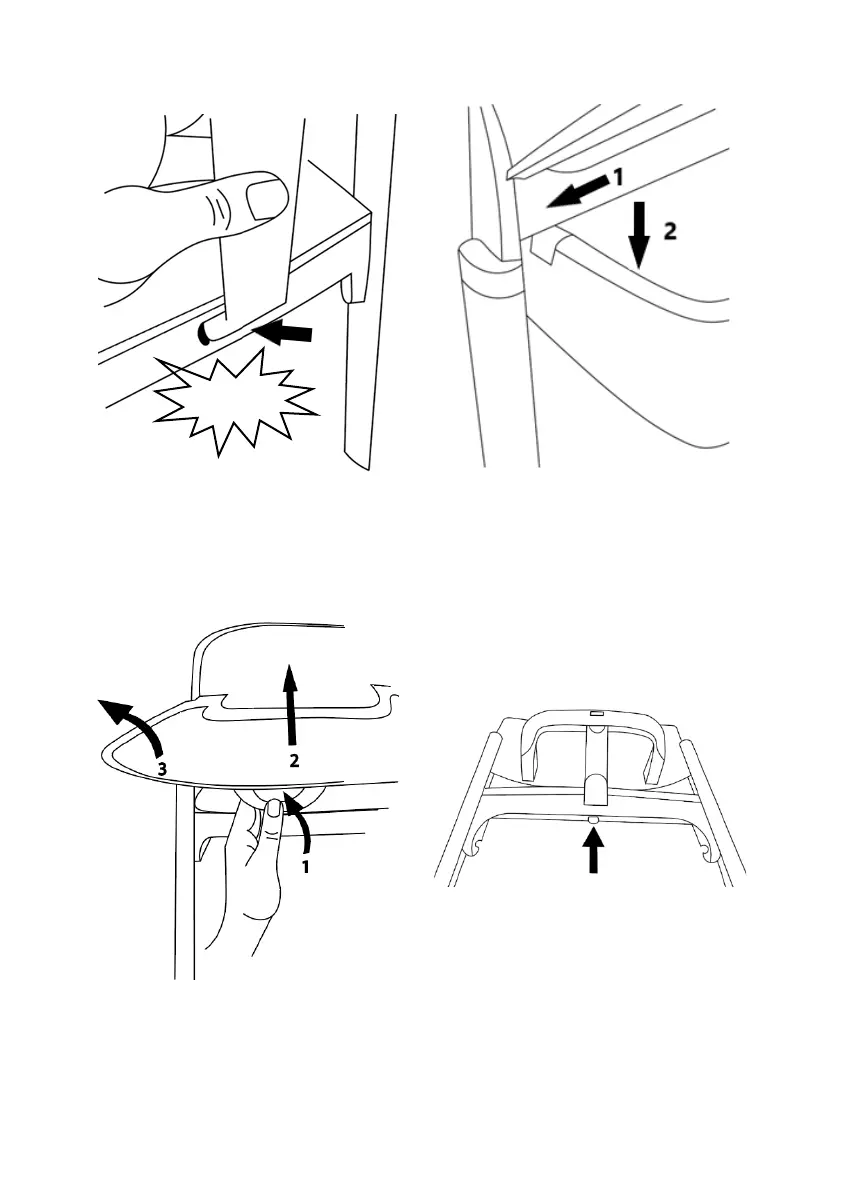 1
2
3
2
1