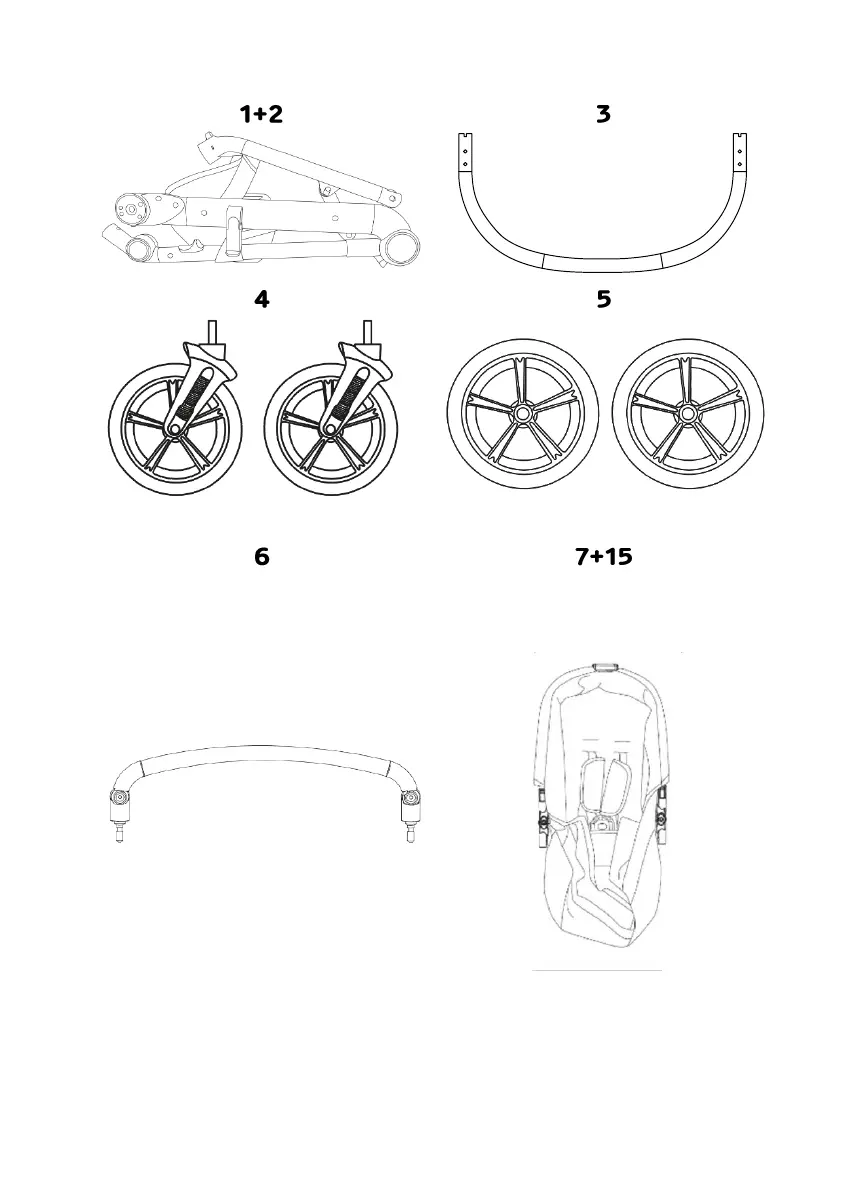 1+2

3

4

5

6

7+15