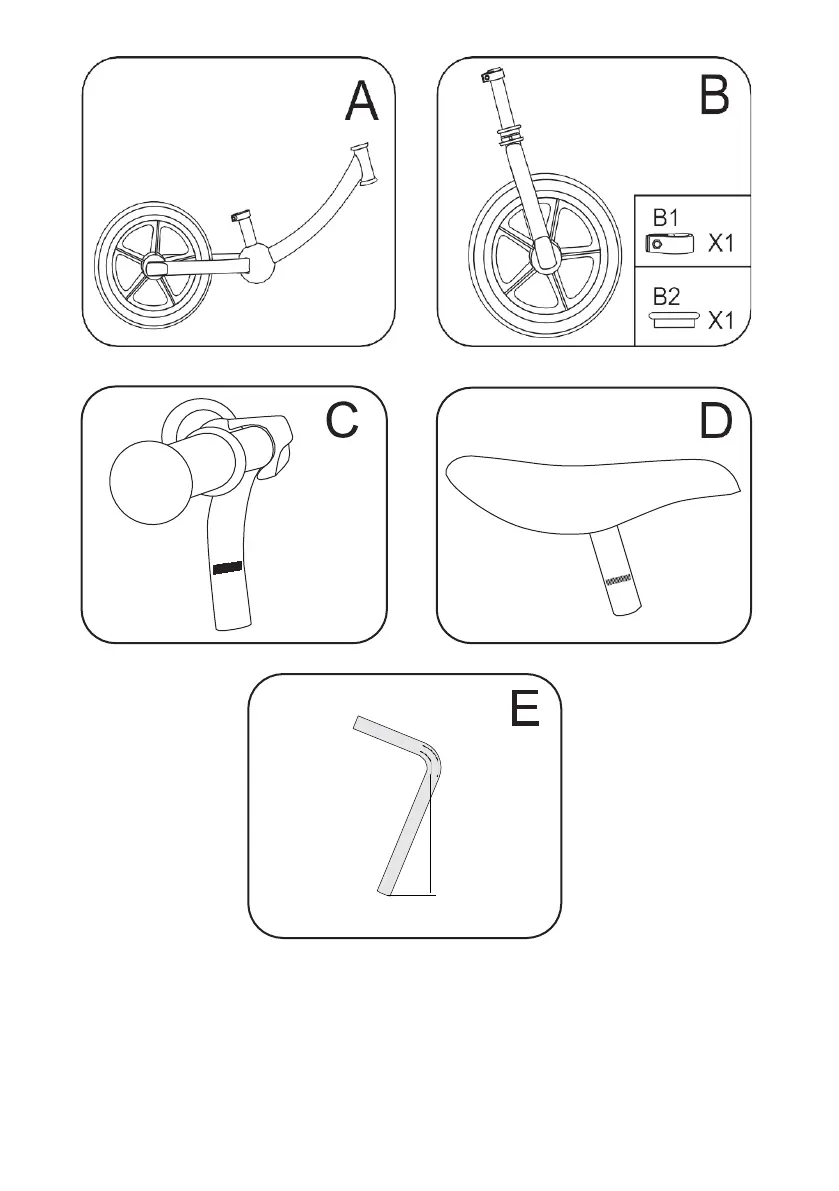 A

B

B1 X1

B2 X1

C

D

E