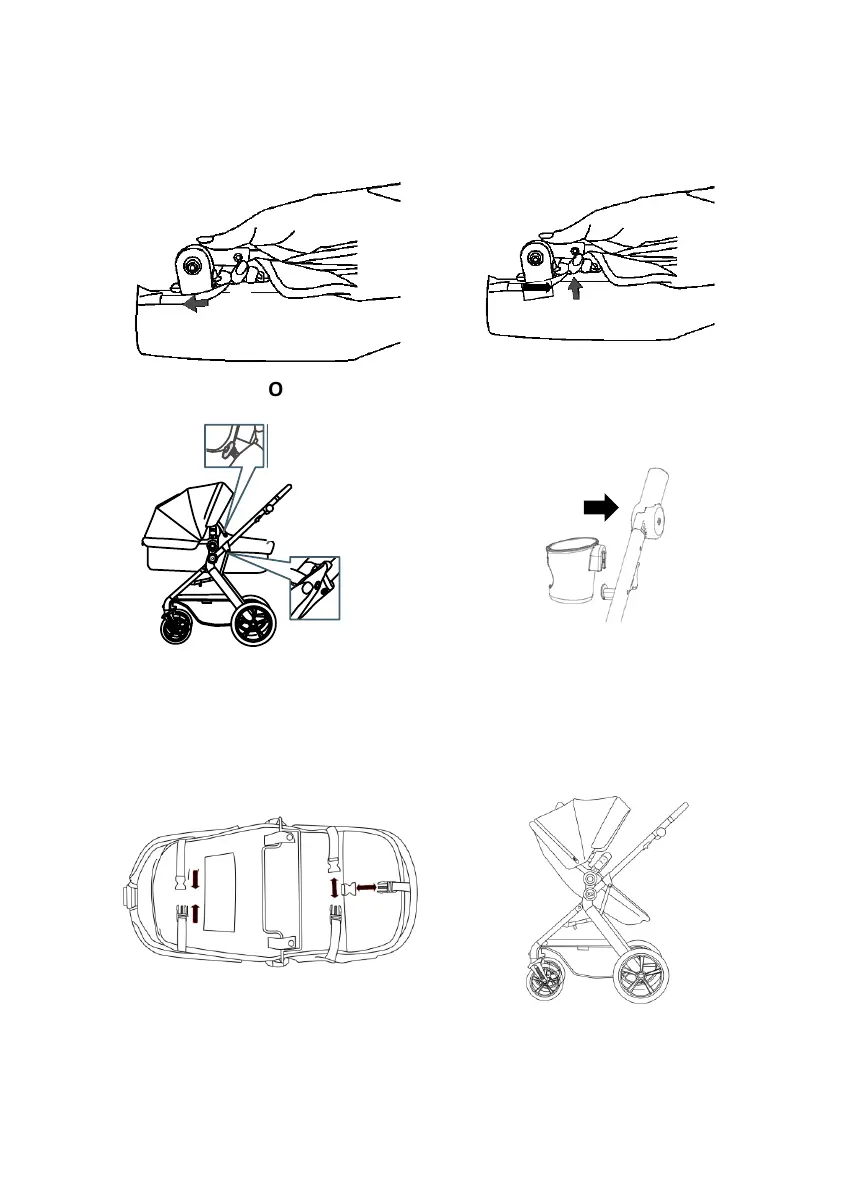 O