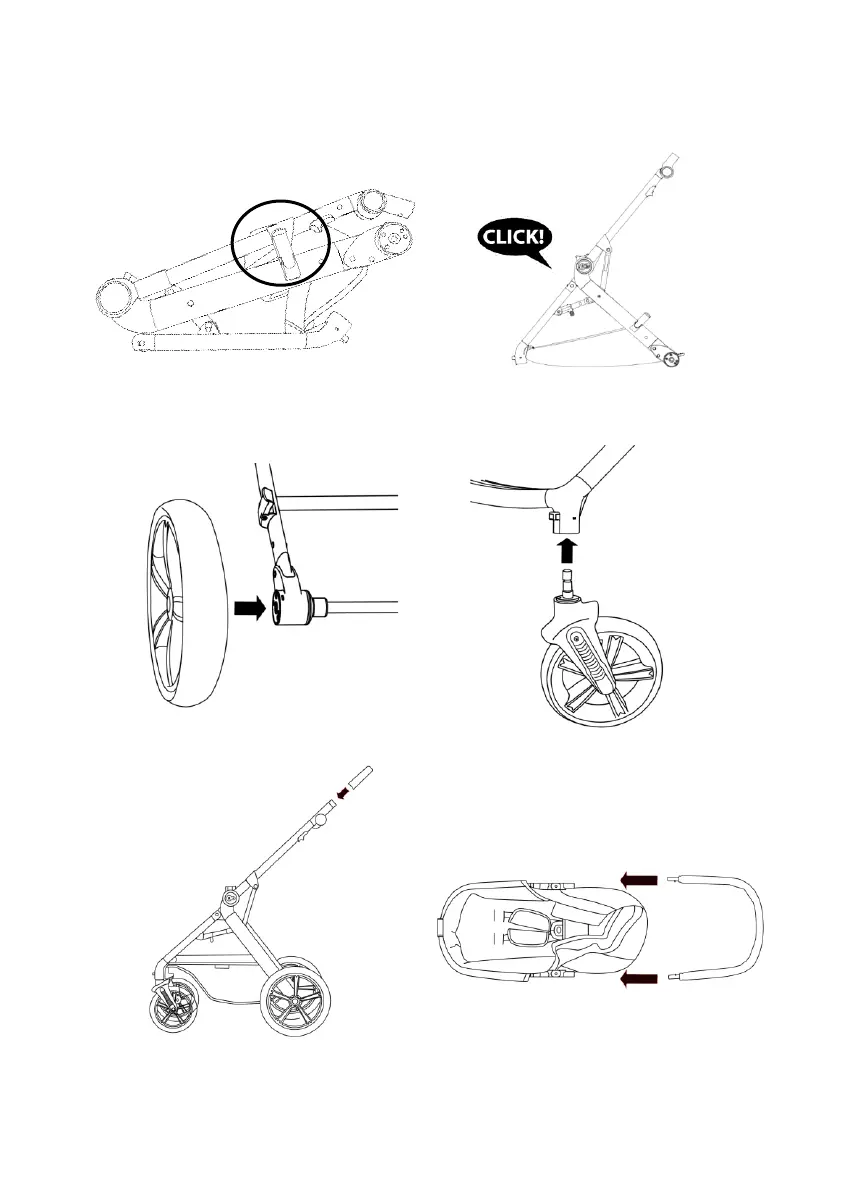 CLICK!