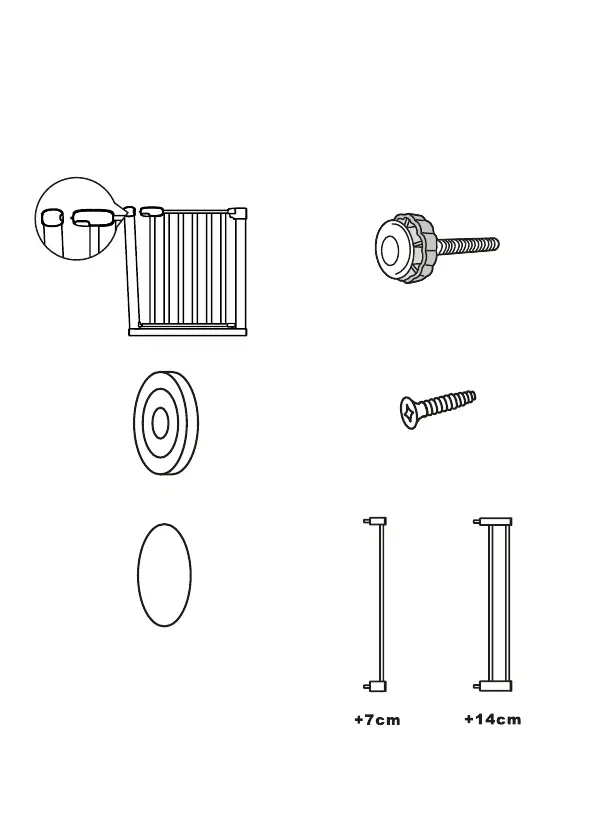 +7cm

+14cm