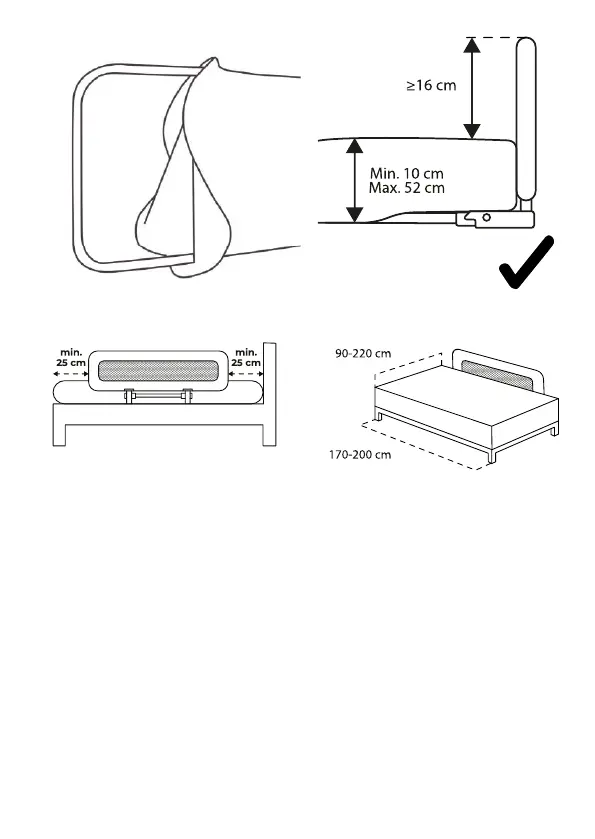 ≥16 cm

Min. 10 cm
Max. 52 cm

min.
25 cm

min.
25 cm

90-220 cm

170-200 cm