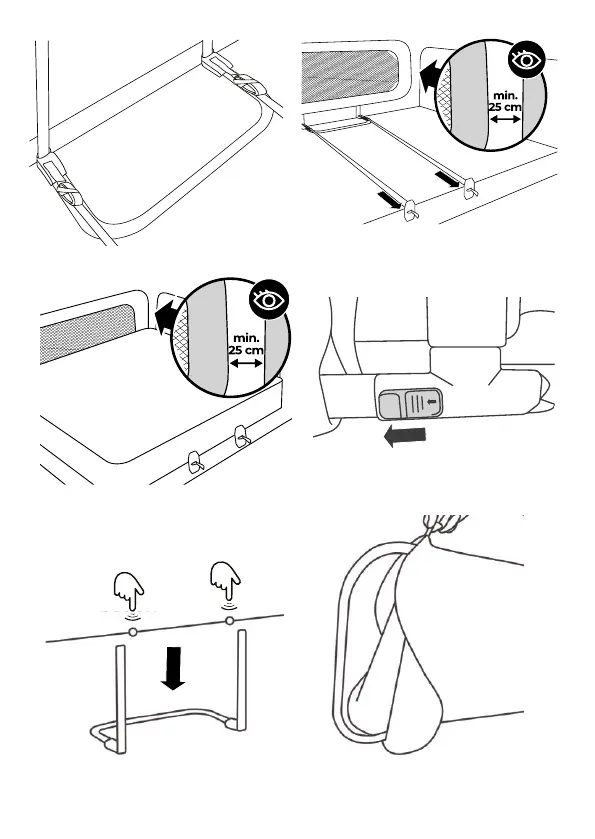 min.
25 cm

min.
25 cm