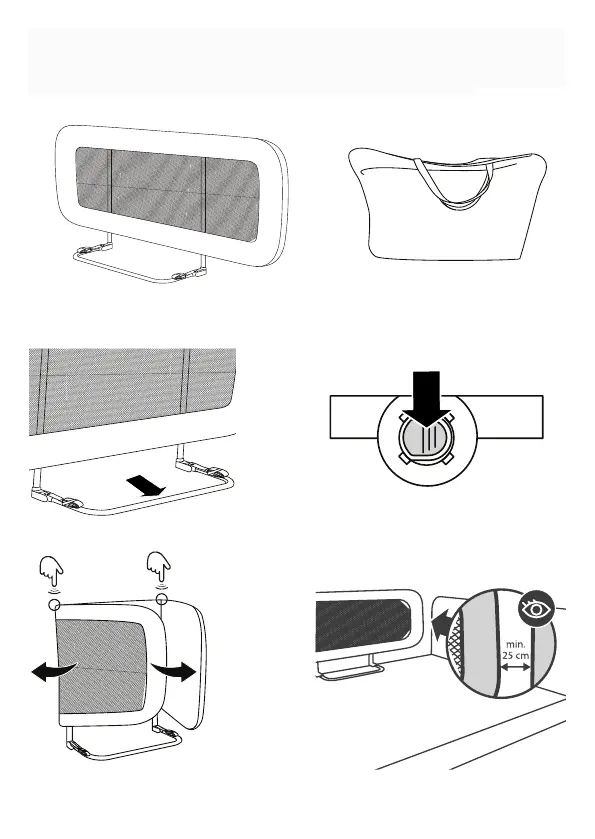 min.
25 cm