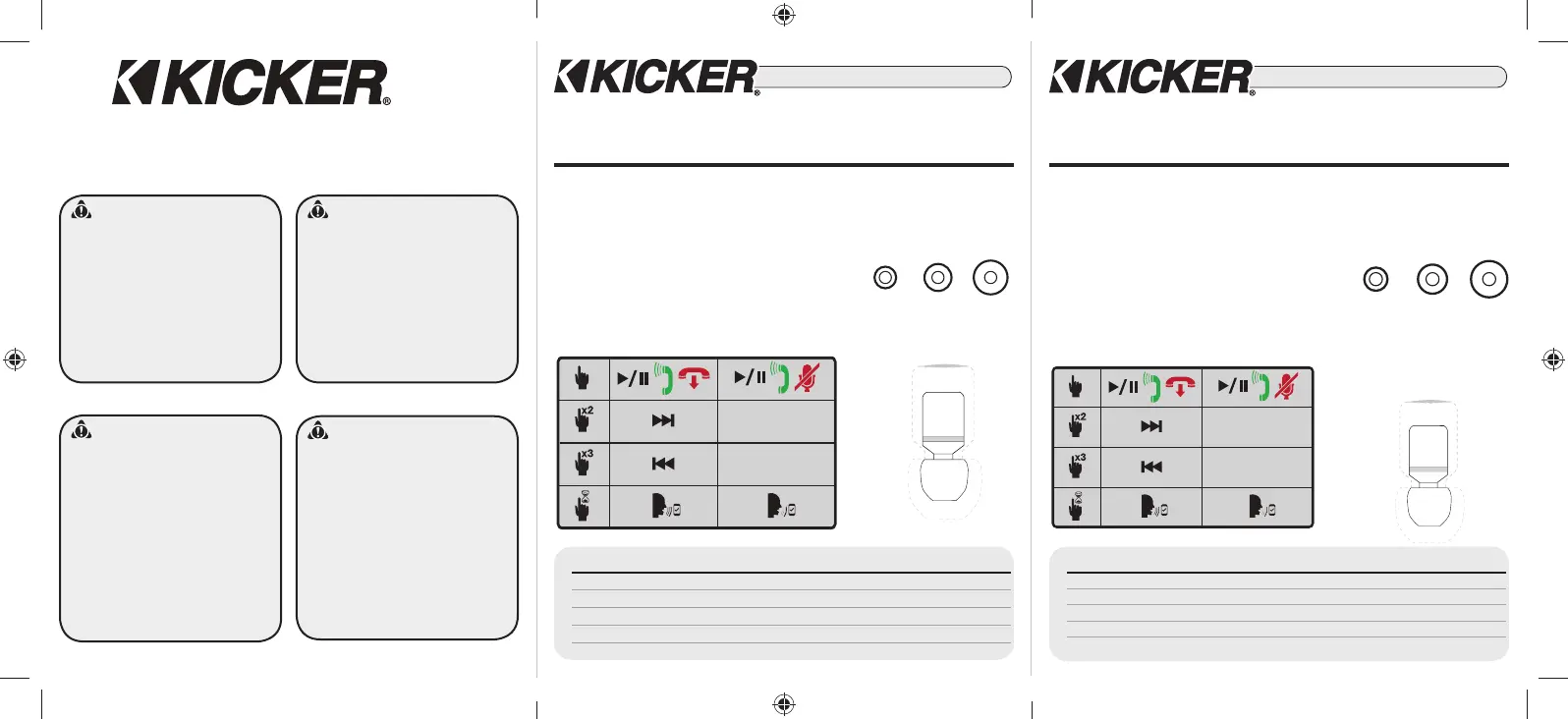 KICKER®

KICKER®

x2
x3

KICKER®

x2
x3