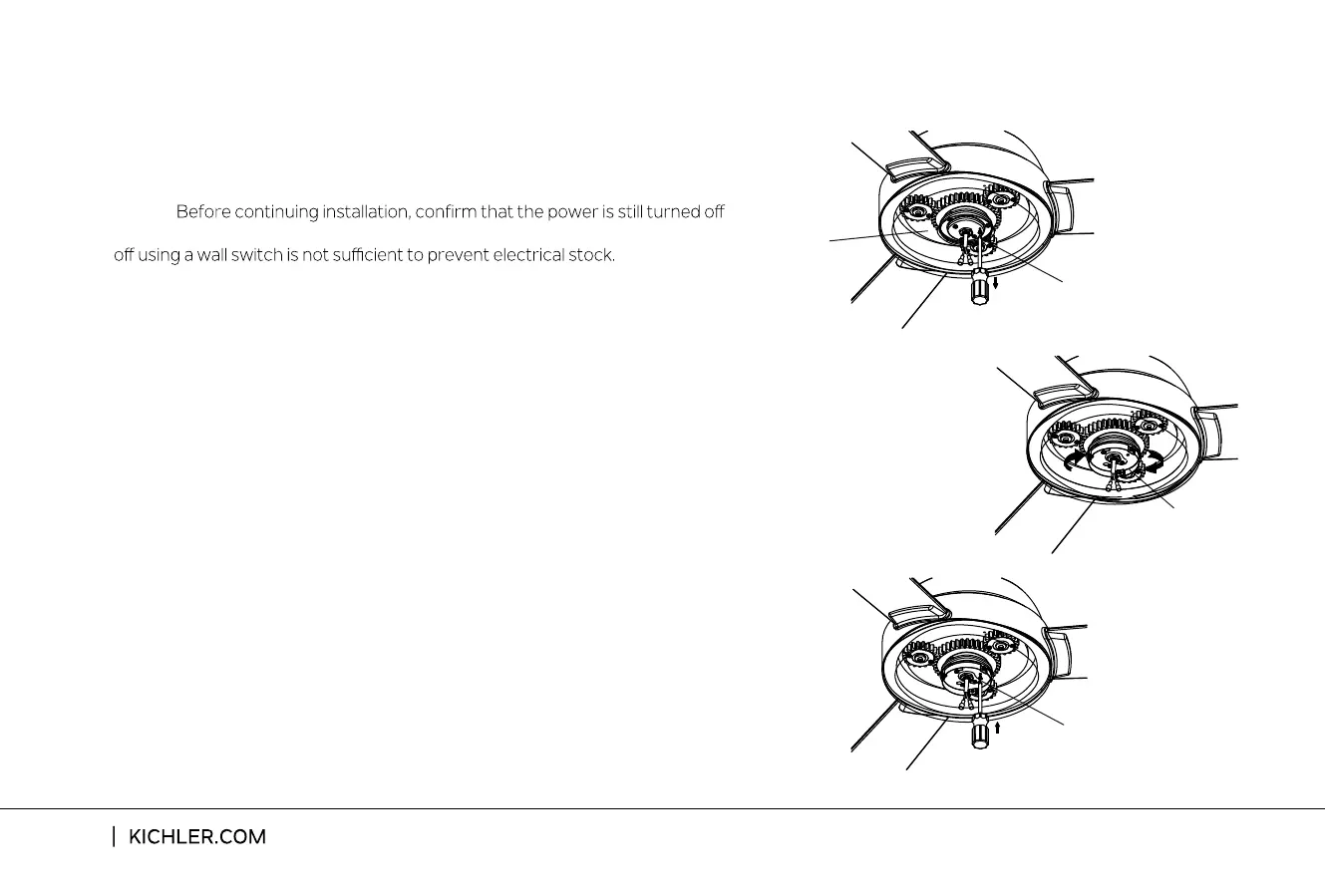 Before continuing installation, confirm that the power is still turned off

off using a wall switch is not sufficient to prevent electrical stock.

| KICHLER.COM