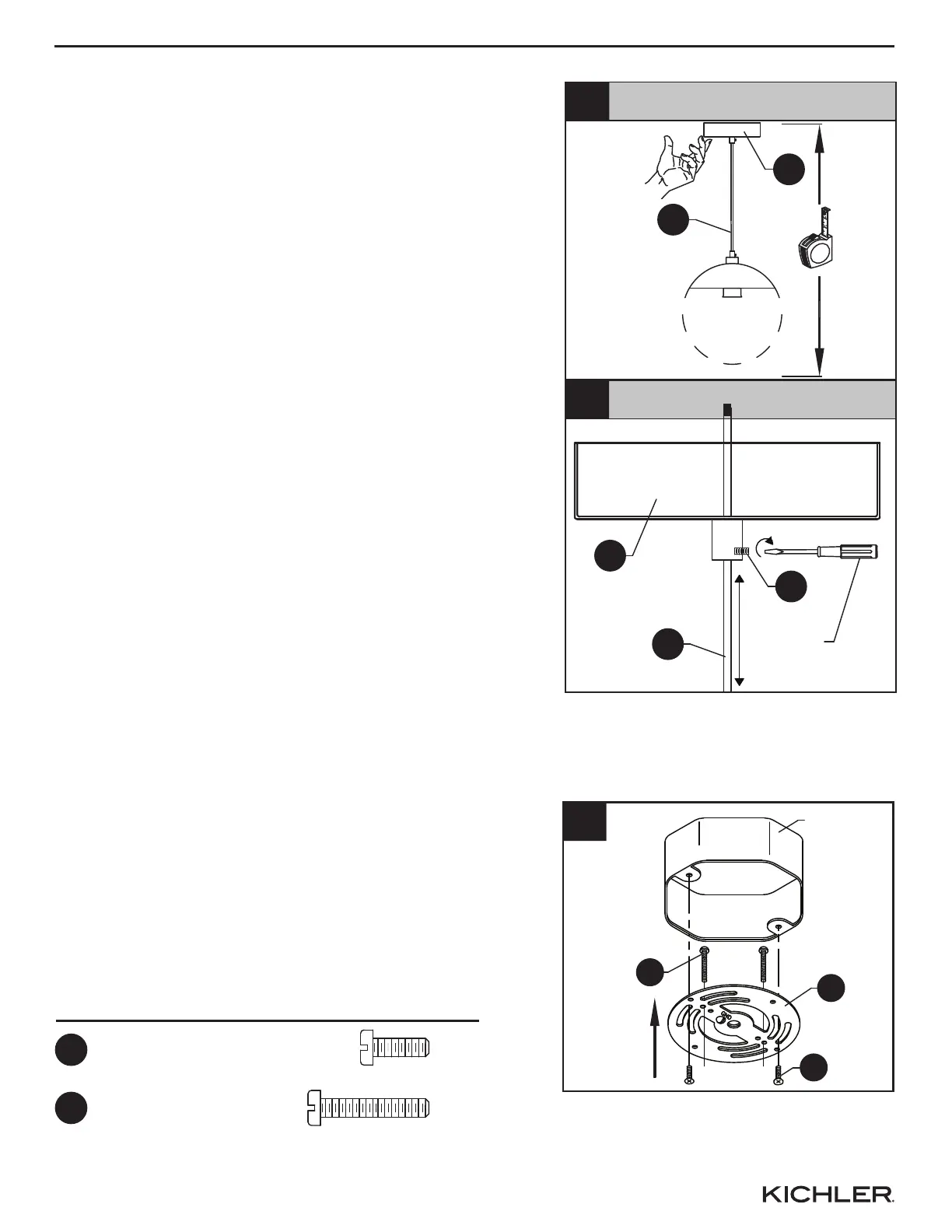 KICHLER.