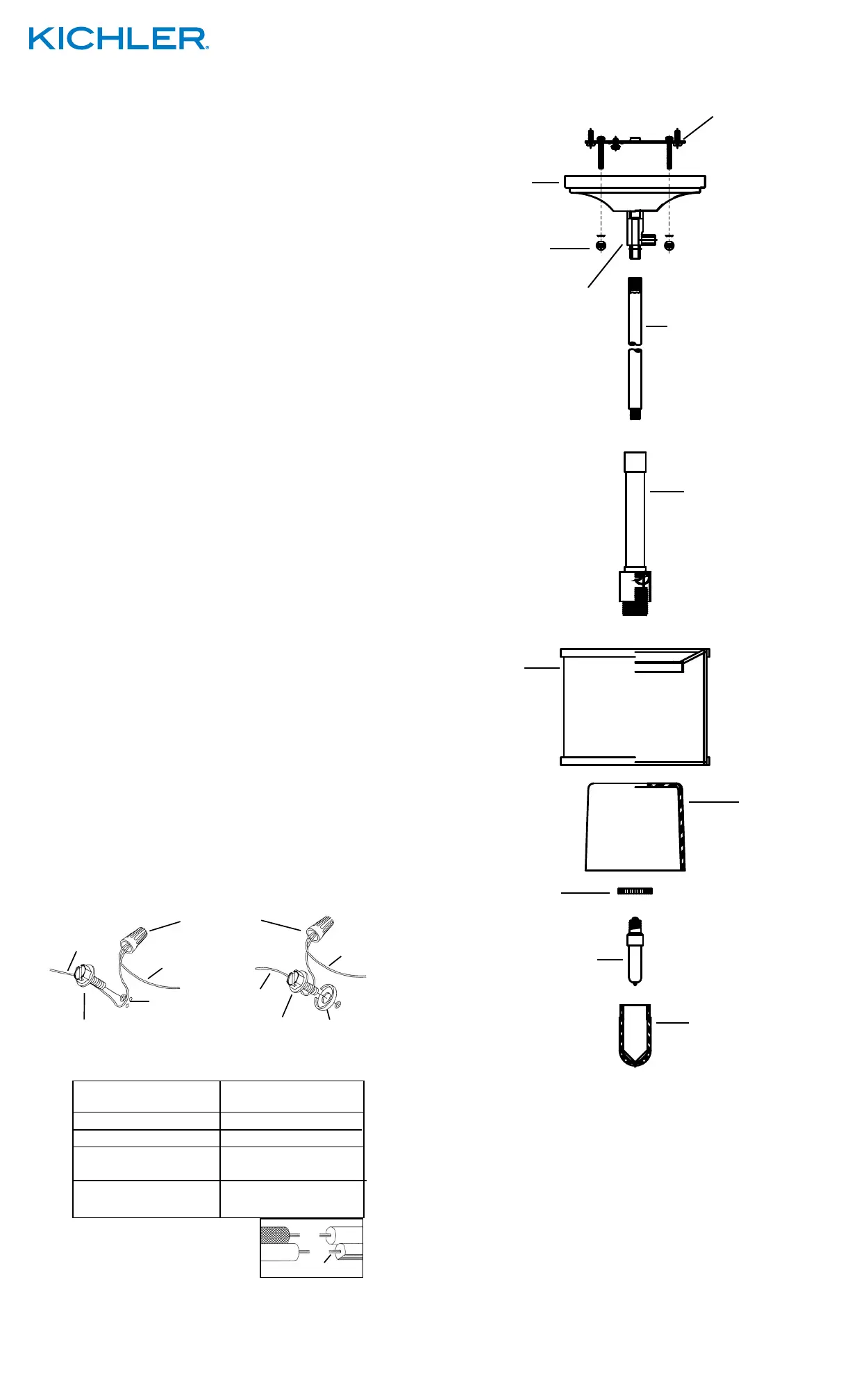 KICHLER®