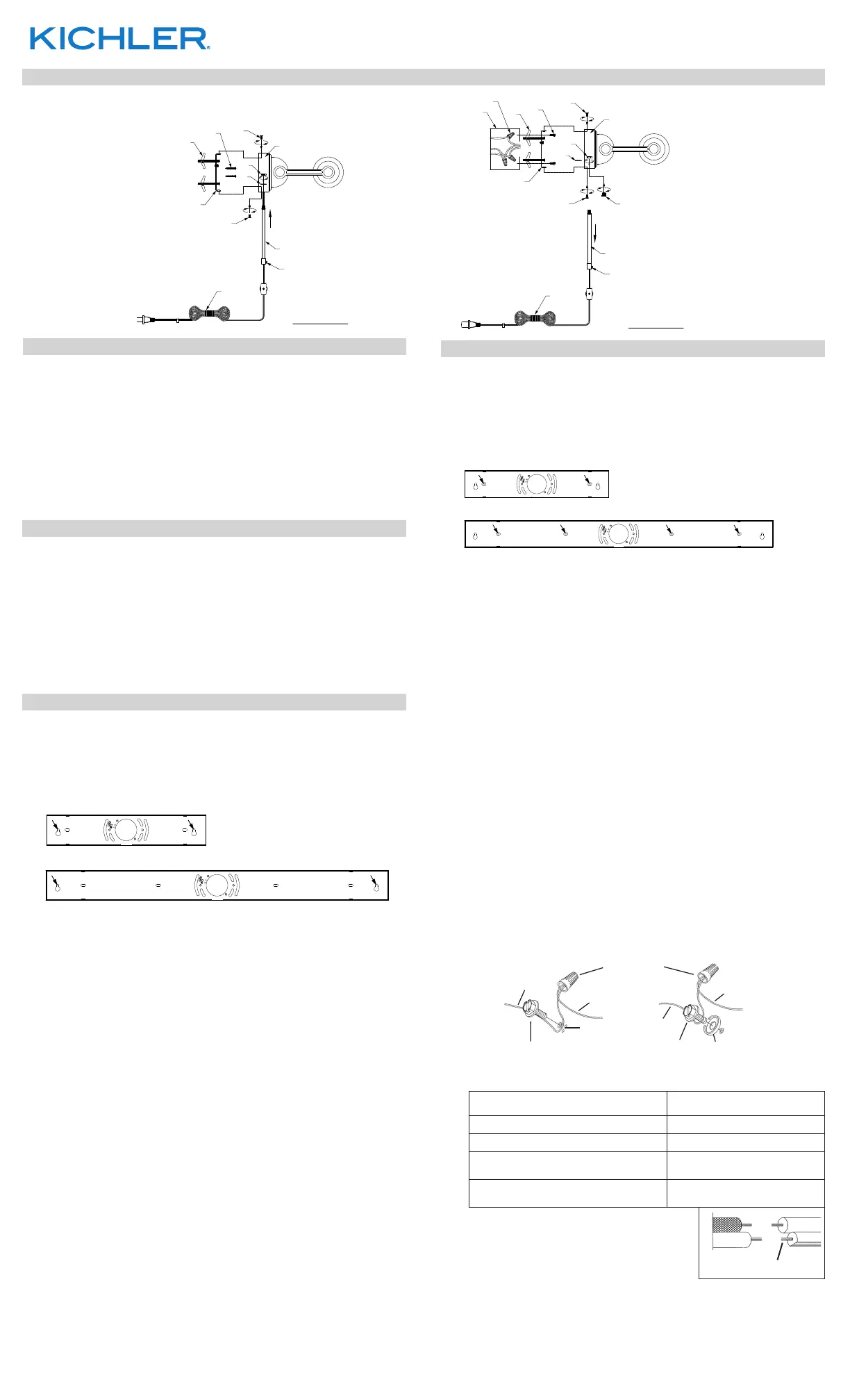 KICHLER®