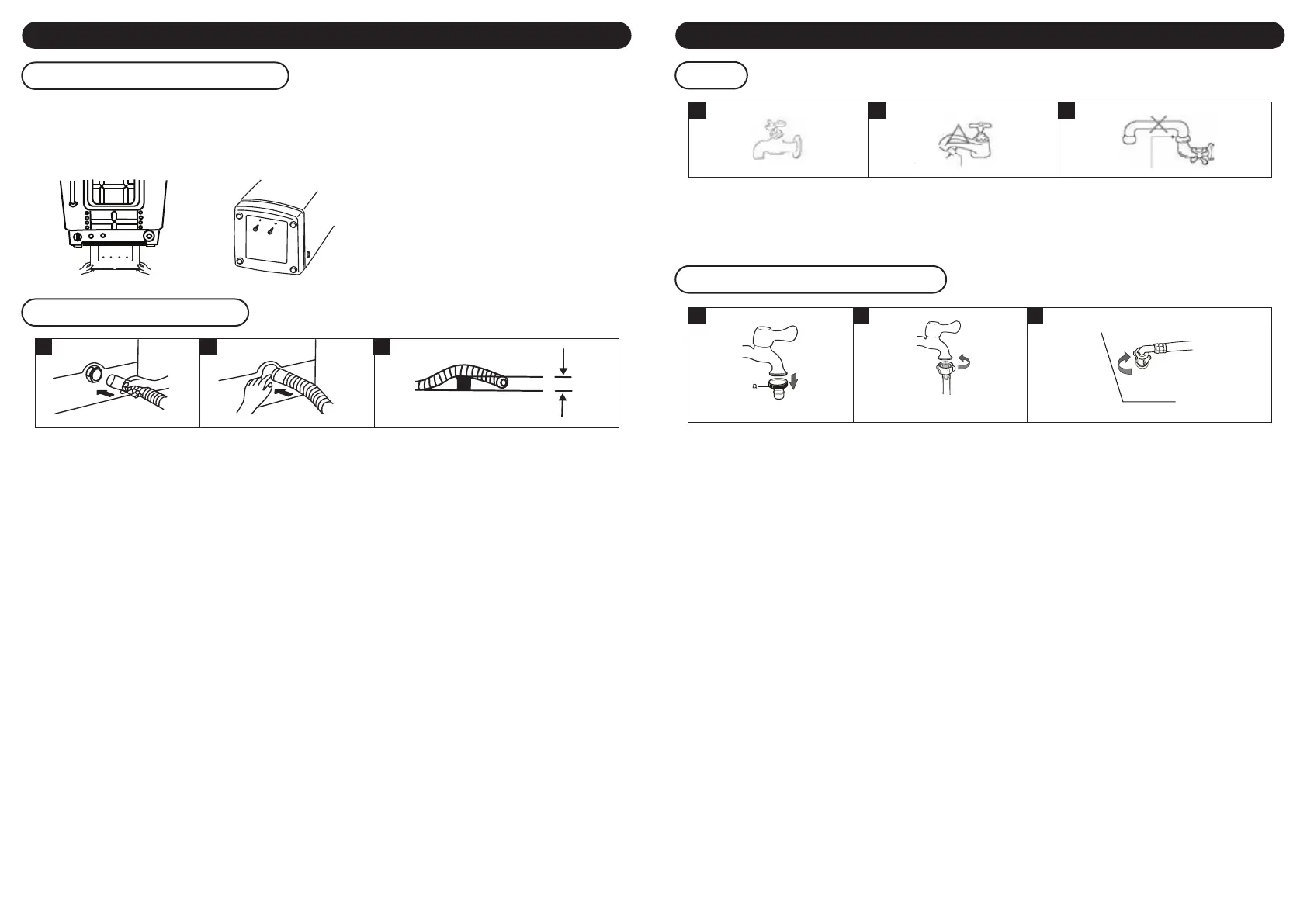 a