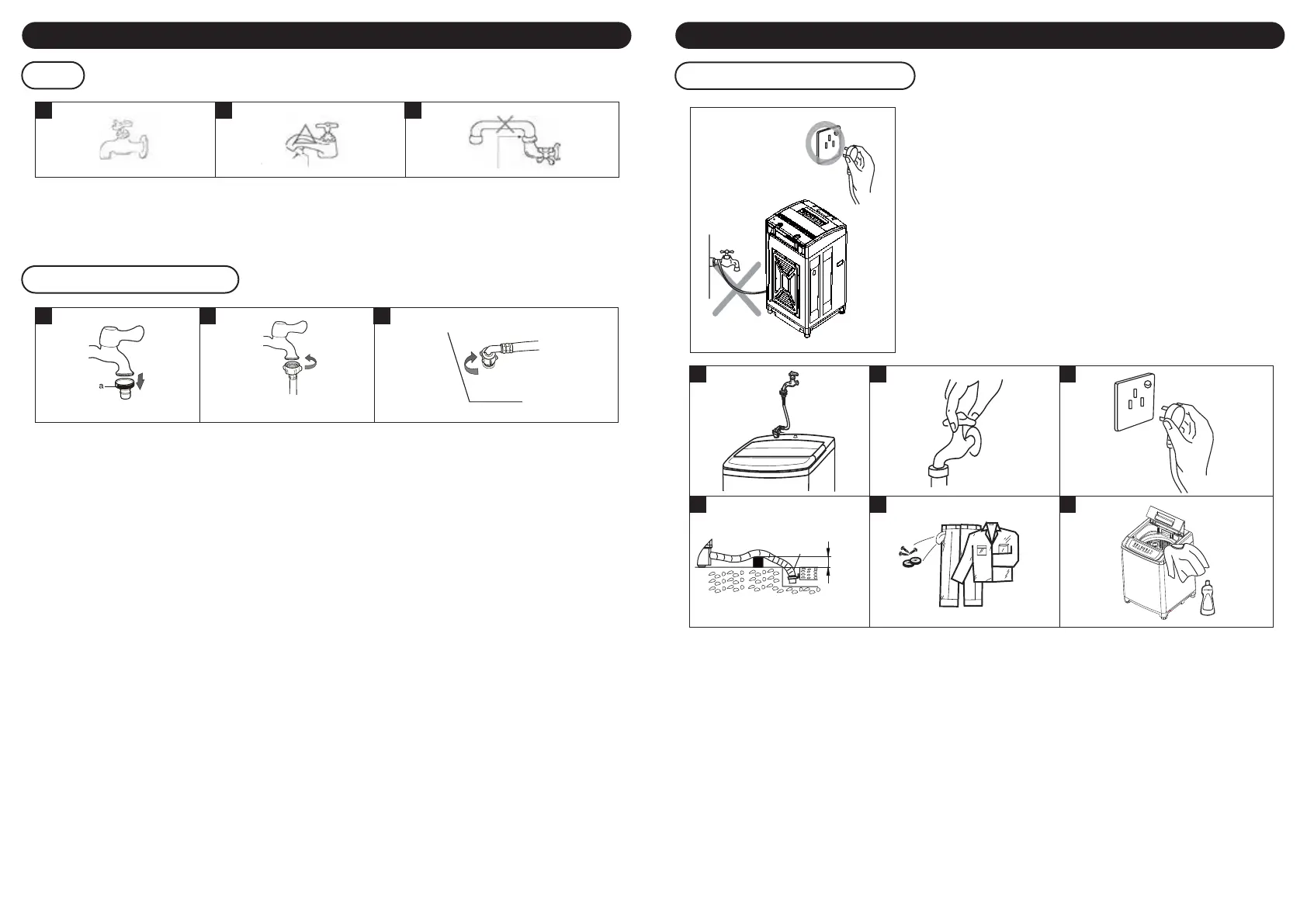 a