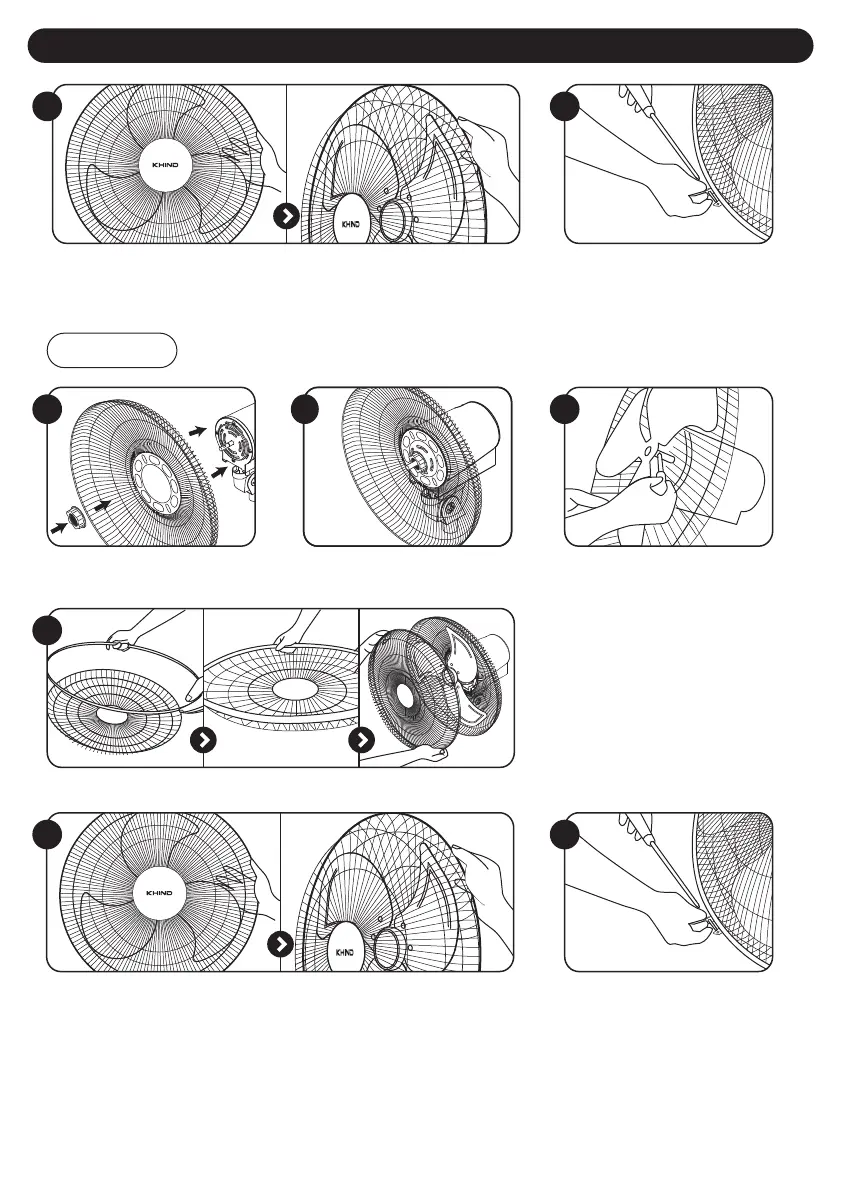 KHIND

KHIND

KHIND

KHIND