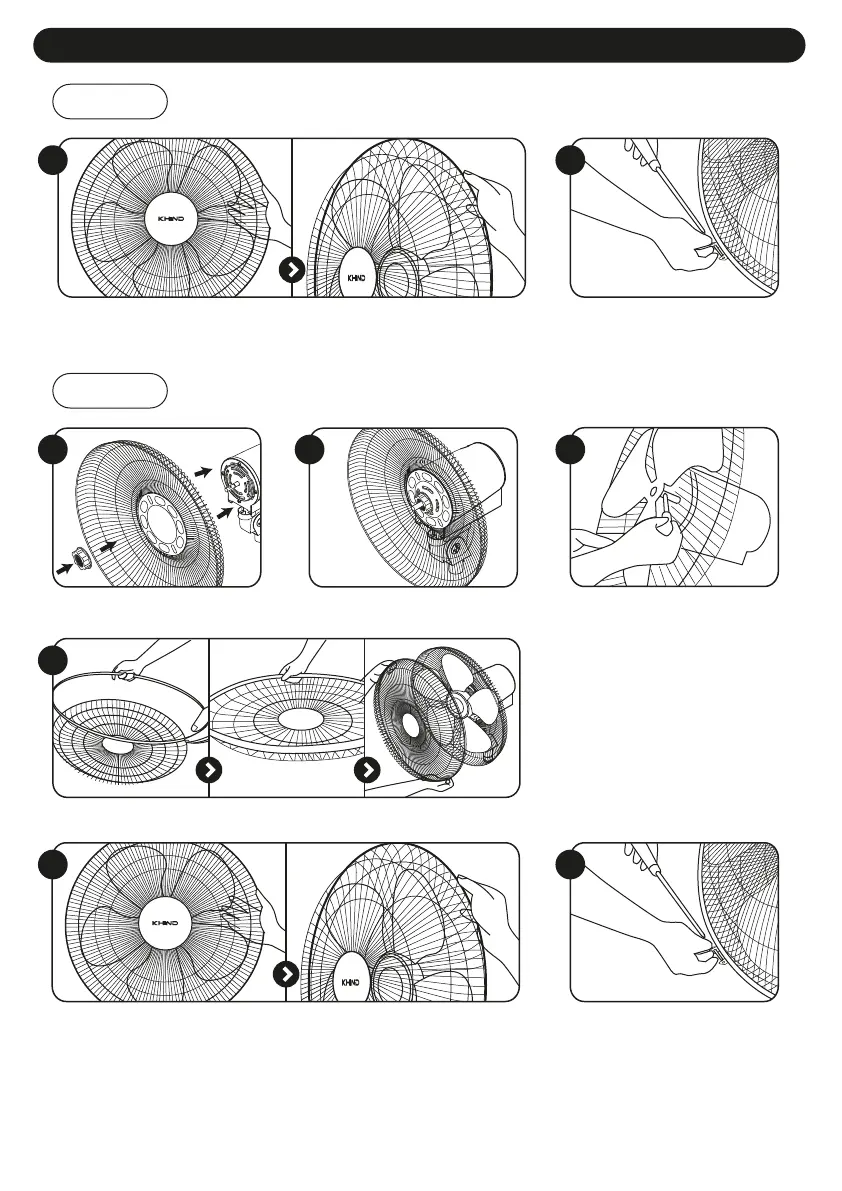 KHIND

KHIND

KHIND

KHIND